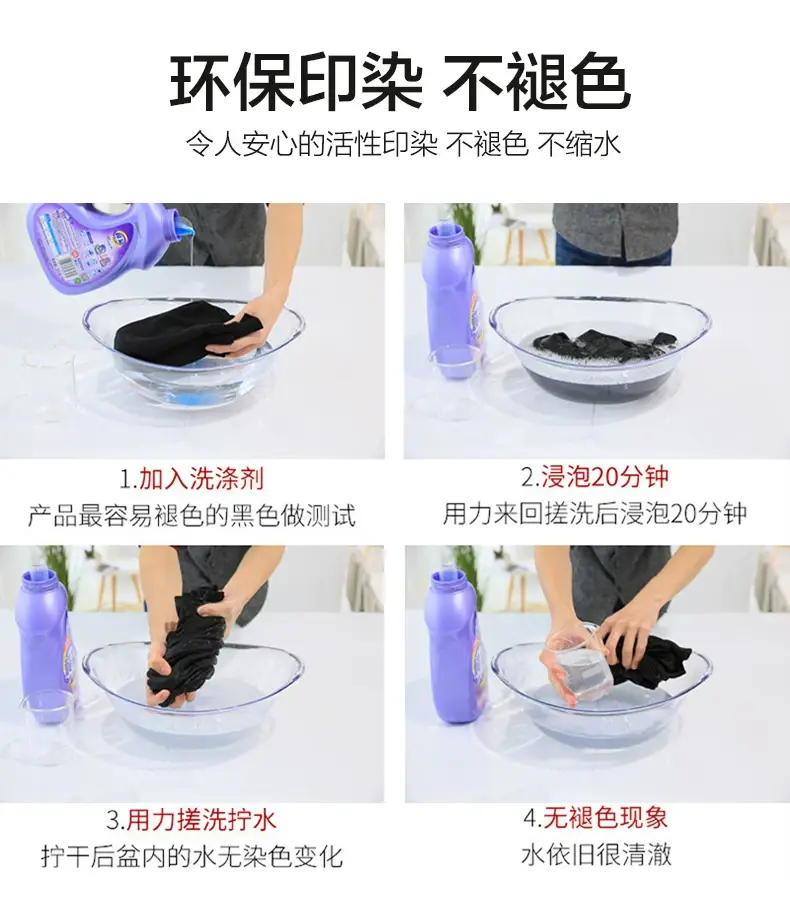 环保印染 不褪色

令人安心的活性印染 不褪色 不缩水

1.加入洗涤剂
产品最容易褪色的黑色做测试

2.浸泡20分钟
用力来回搓洗后浸泡20分钟

3.用力搓洗拧水
拧干后盆内的水无染色变化

4.无褪色现象
水依旧很清澈