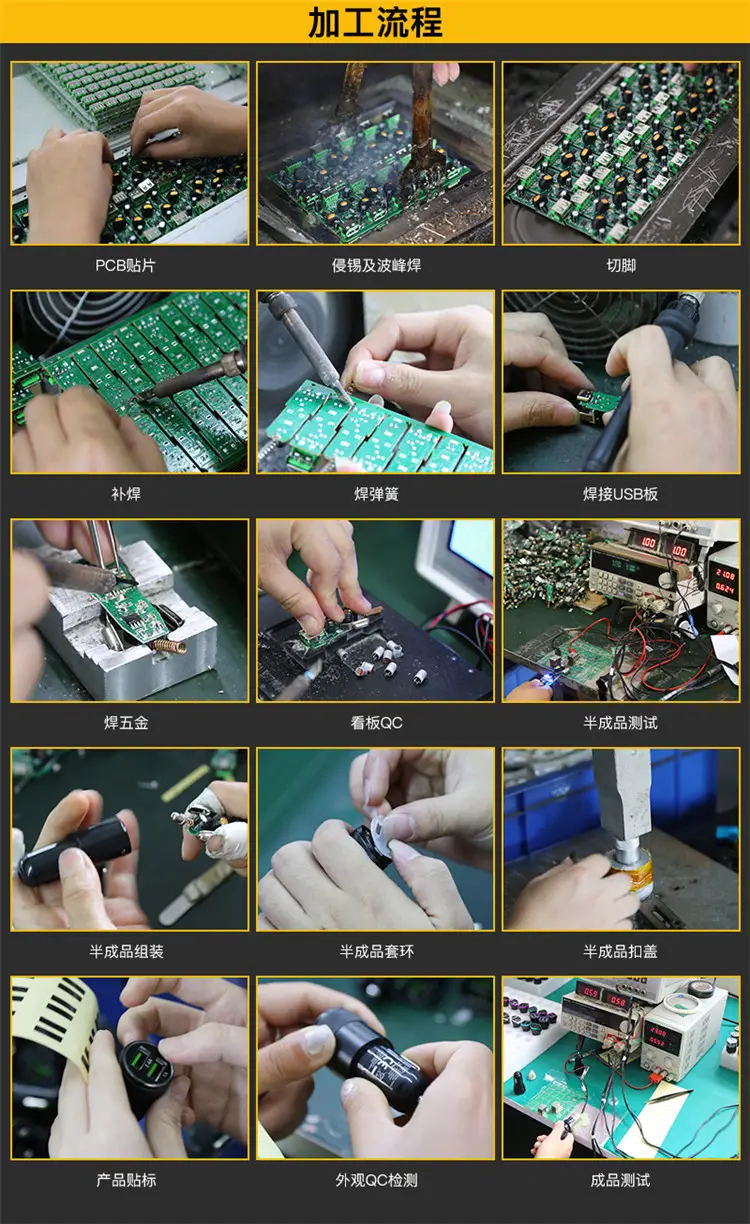 加工流程

PCB贴片

侵锡及波峰焊

切脚

补焊

焊弹簧

焊接USB板

焊五金

看板QC

半成品测试

半成品组装

半成品套环

半成品扣盖

产品贴标

外观QC检测

成品测试