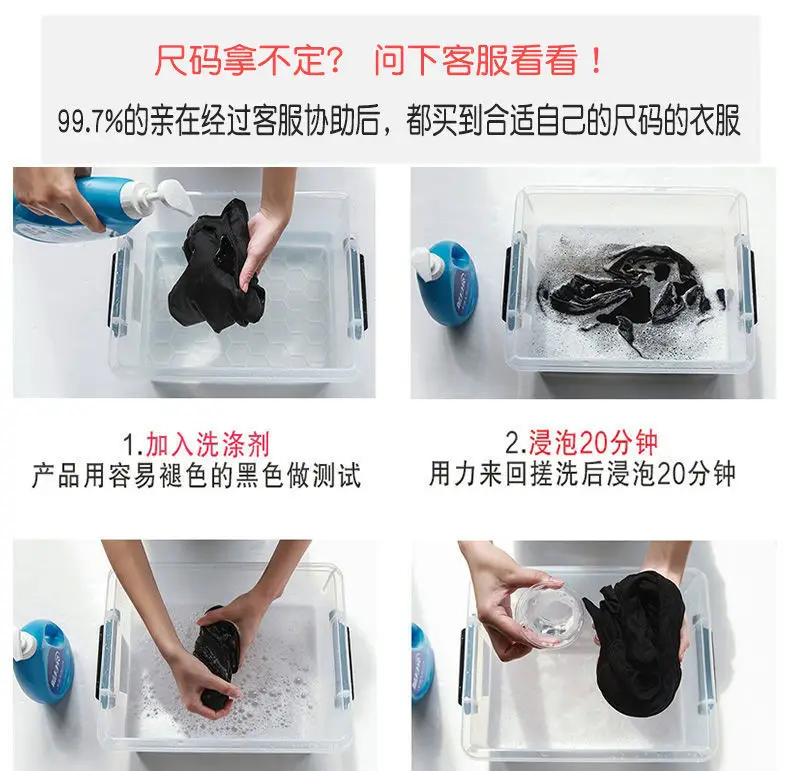 尺码拿不定？ 问下客服看看！

99.7%的亲在经过客服协助后，都买到合适自己的尺码的衣服

1.加入洗涤剂
产品用容易褪色的黑色做测试

2.浸泡20分钟
用力来回搓洗后浸泡20分钟