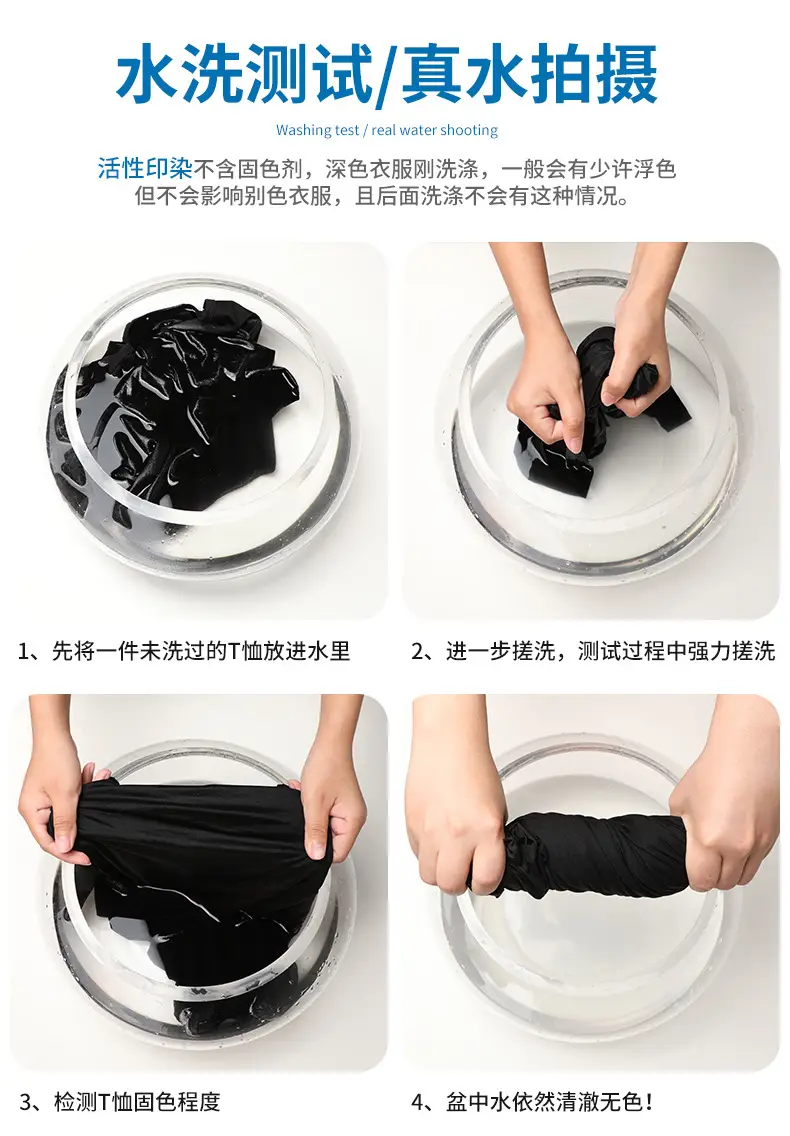 水洗测试/真水拍摄

Washing test / real water shooting

活性印染不含固色剂，深色衣服刚洗涤，一般会有少许浮色
但不会影响别色衣服，且后面洗涤不会有这种情况。

1、先将一件未洗过的T恤放进水里

2、进一步搓洗，测试过程中强力搓洗

3、检测T恤固色程度

4、盆中水依然清澈无色！