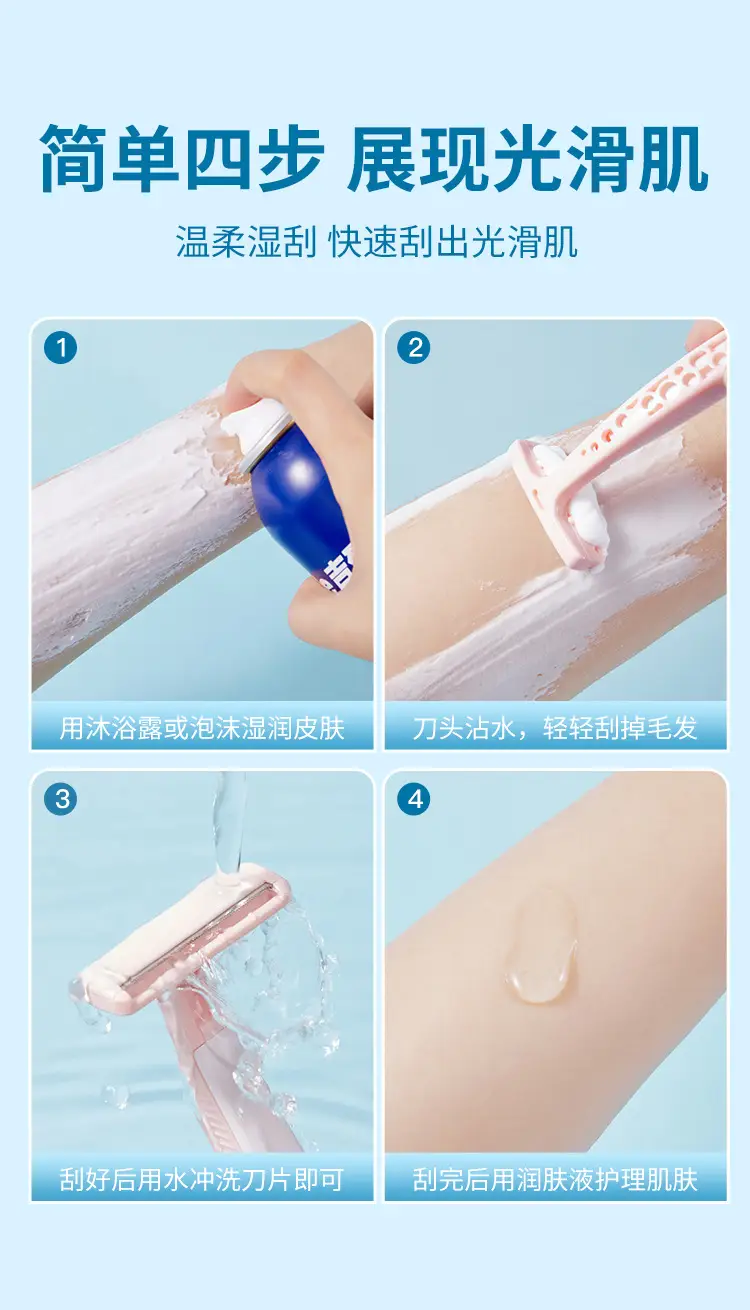 简单四步 展现光滑肌

温柔湿刮 快速刮出光滑肌

1

用沐浴露或泡沫湿润皮肤

2

刀头沾水，轻轻刮掉毛发

3

刮好后用水冲洗刀片即可

4

刮完后用润肤液护理肌肤