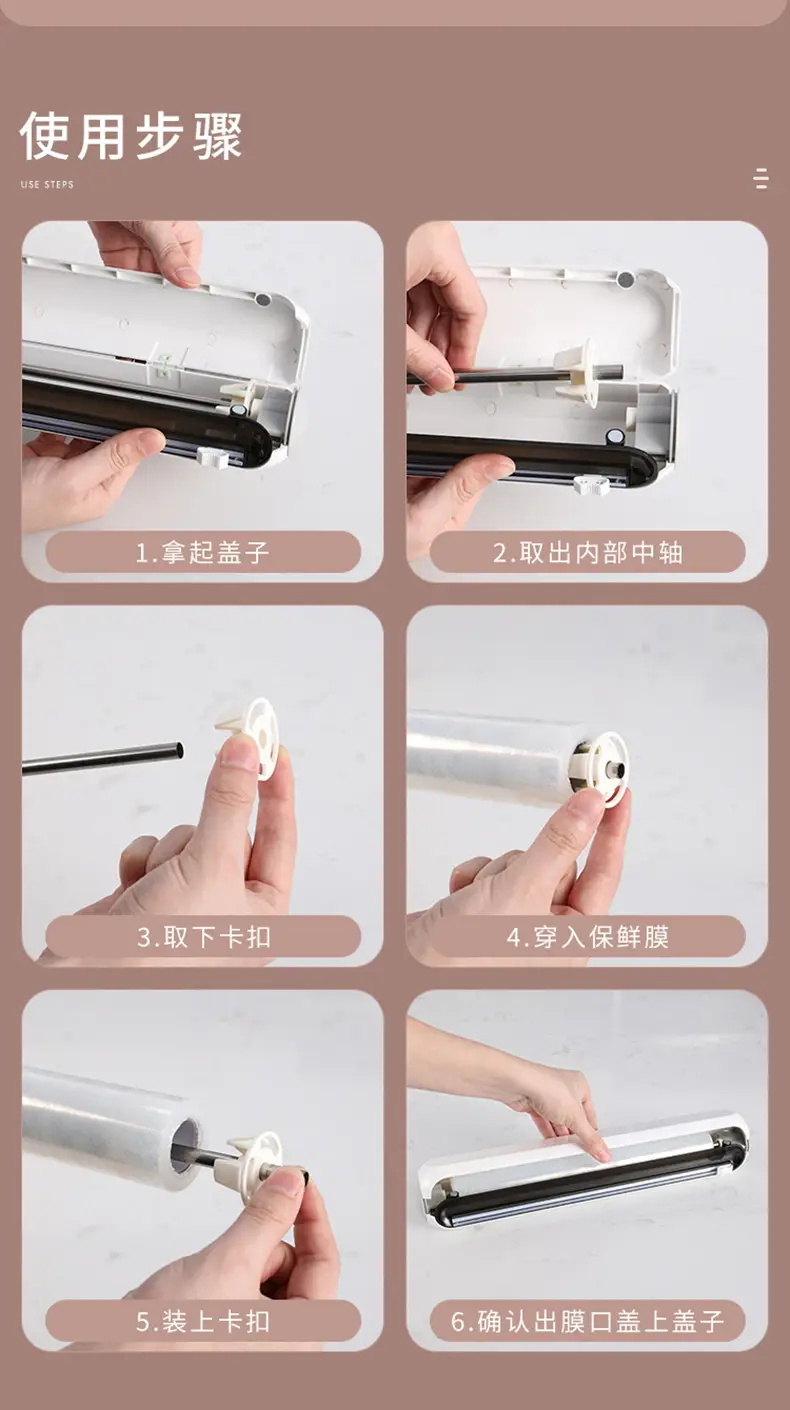 使用步骤

USE STEPS

1.拿起盖子

2.取出内部中轴

3.取下卡扣

4.穿入保鲜膜

5.装上卡扣

6.确认出膜口盖上盖子