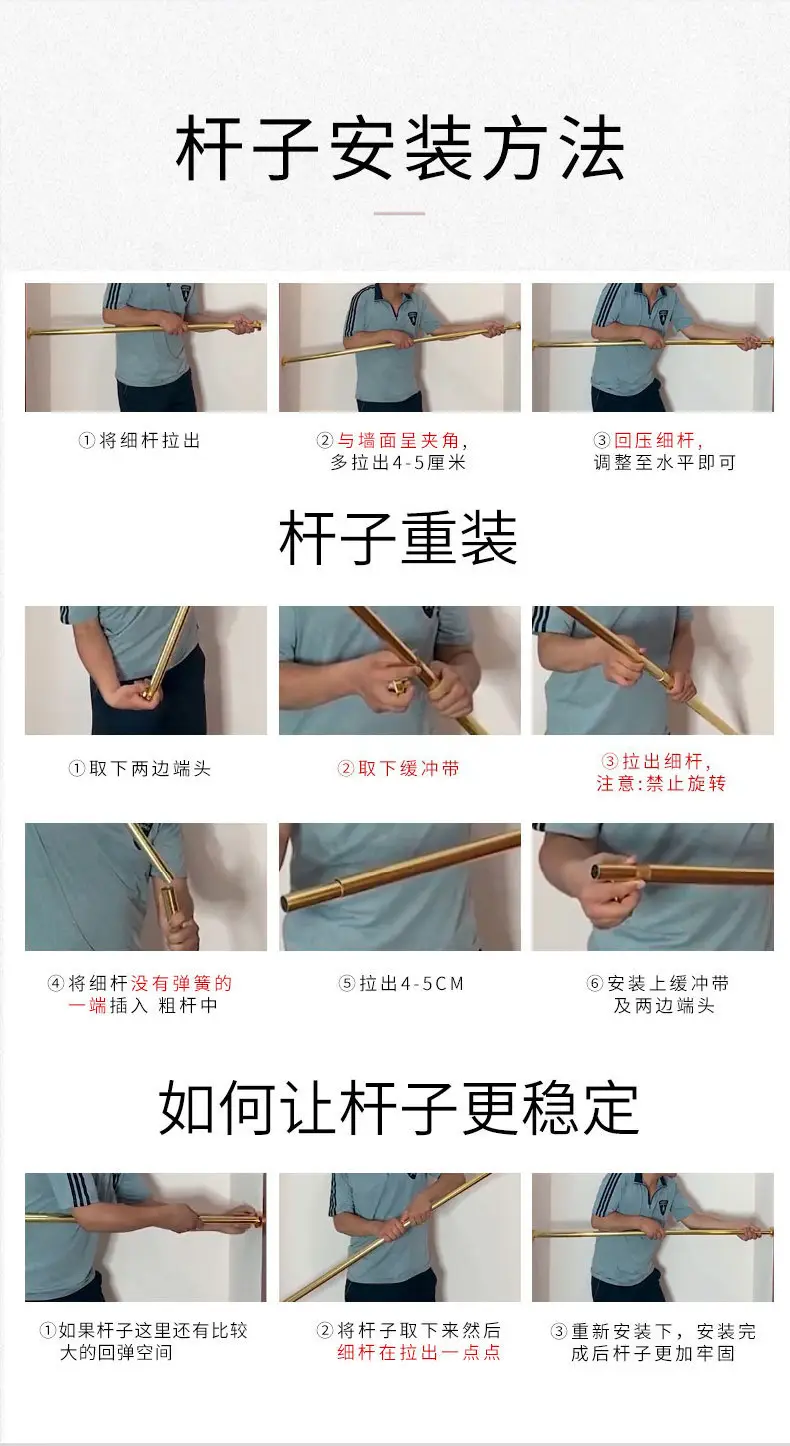 杆子安装方法

①将细杆拉出

②与墙面呈夹角，多拉出4-5厘米

③回压细杆，调整至水平即可

杆子重装

①取下两边端头

②取下缓冲带

③拉出细杆，注意:禁止旋转

④将细杆没有弹簧的一端插入 粗杆中

⑤拉出4-5CM

⑥安装上缓冲带及两边端头

如何让杆子更稳定

①如果杆子这里还有比较大的回弹空间

②将杆子取下来然后细杆在拉出一点点

③重新安装下，安装完成后杆子更加牢固