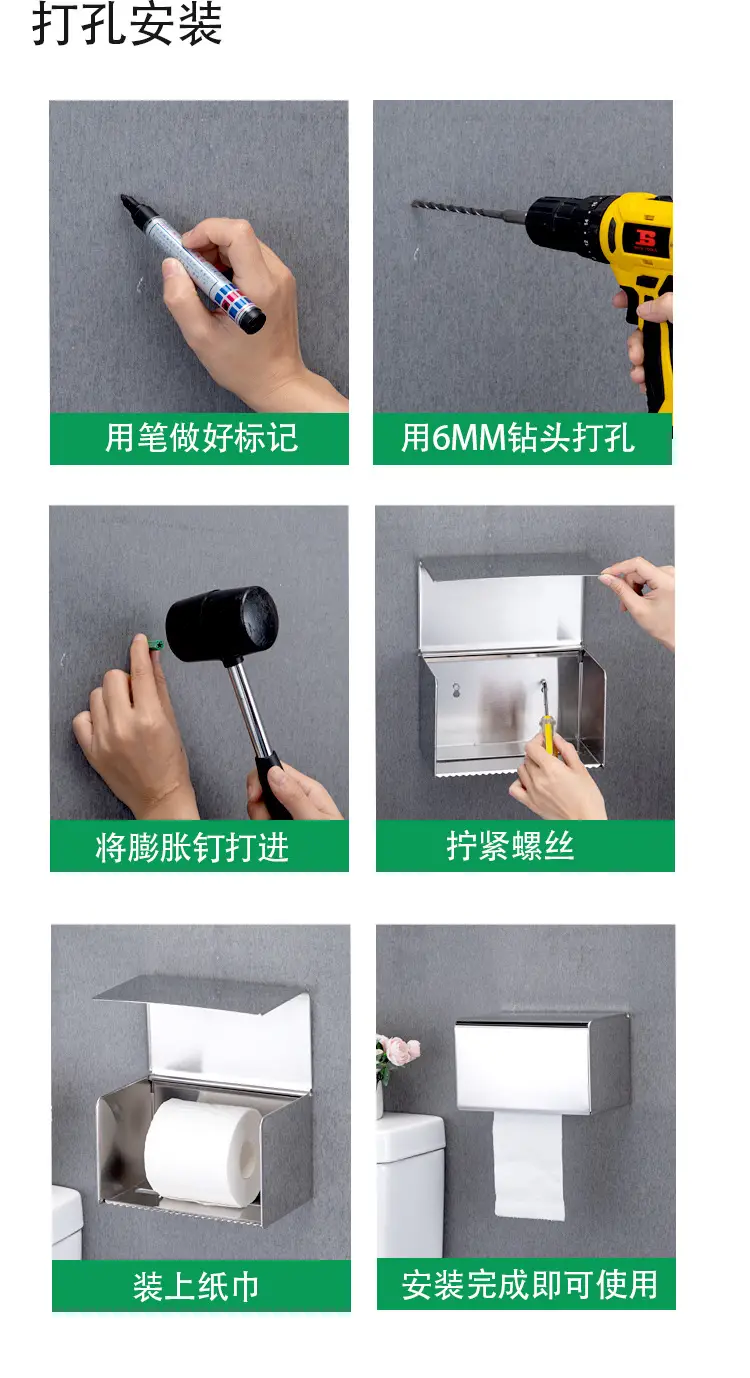 打孔安装

用笔做好标记

用6MM钻头打孔

将膨胀钉打进

拧紧螺丝

装上纸巾

安装完成即可使用