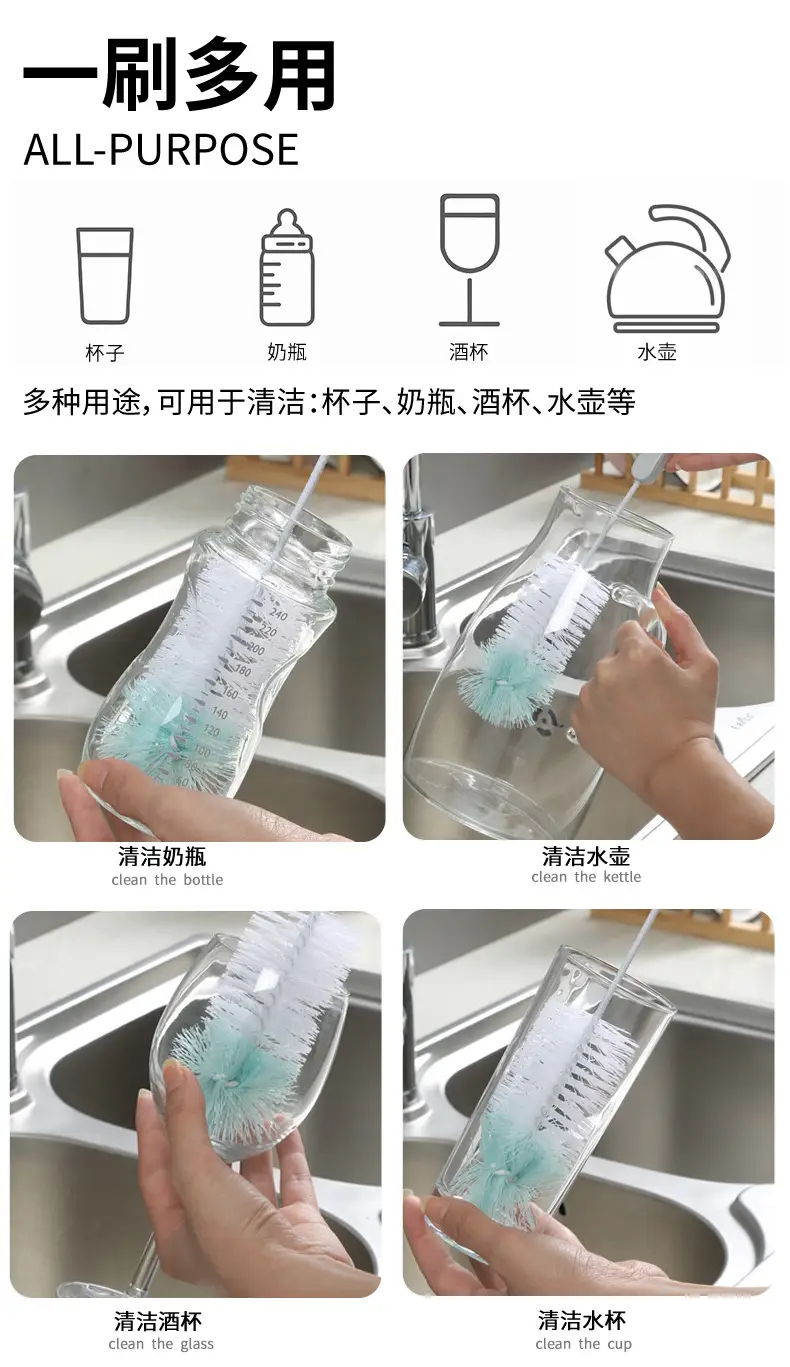 一刷多用
ALL-PURPOSE

杯子
奶瓶
酒杯
水壶

多种用途，可用于清洁：杯子、奶瓶、酒杯、水壶等

240
220
200
180
160
140
120
100
80
60

清洁奶瓶
clean the bottle

清洁水壶
clean the kettle

清洁酒杯
clean the glass

清洁水杯
clean the cup