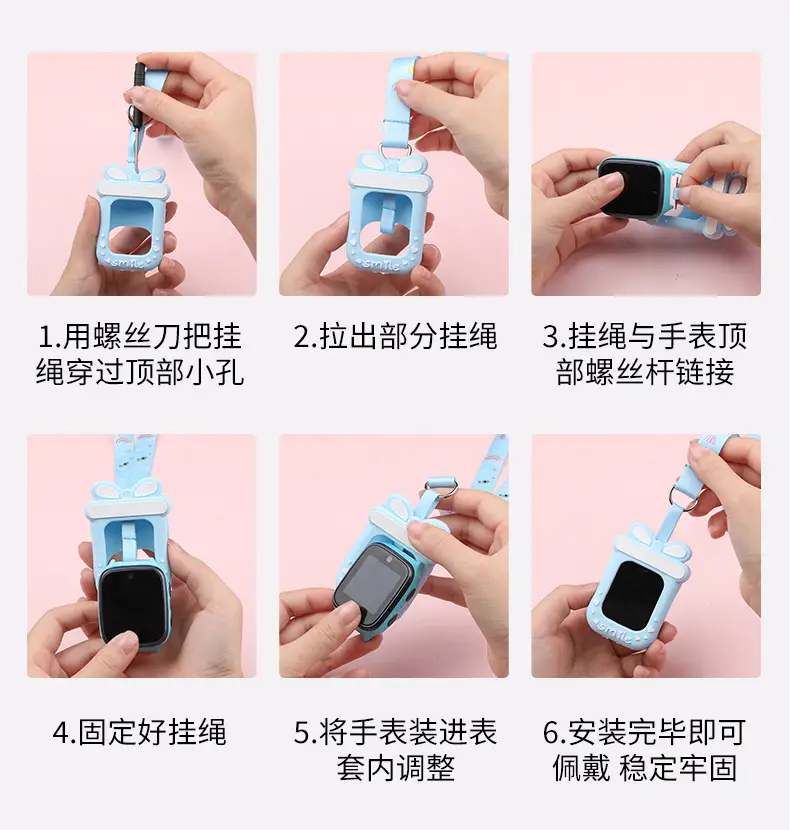 smile

smile

1.用螺丝刀把挂绳穿过顶部小孔

2.拉出部分挂绳

3.挂绳与手表顶部螺丝杆链接

smile

4.固定好挂绳

5.将手表装进表套内调整

6.安装完毕即可佩戴 稳定牢固