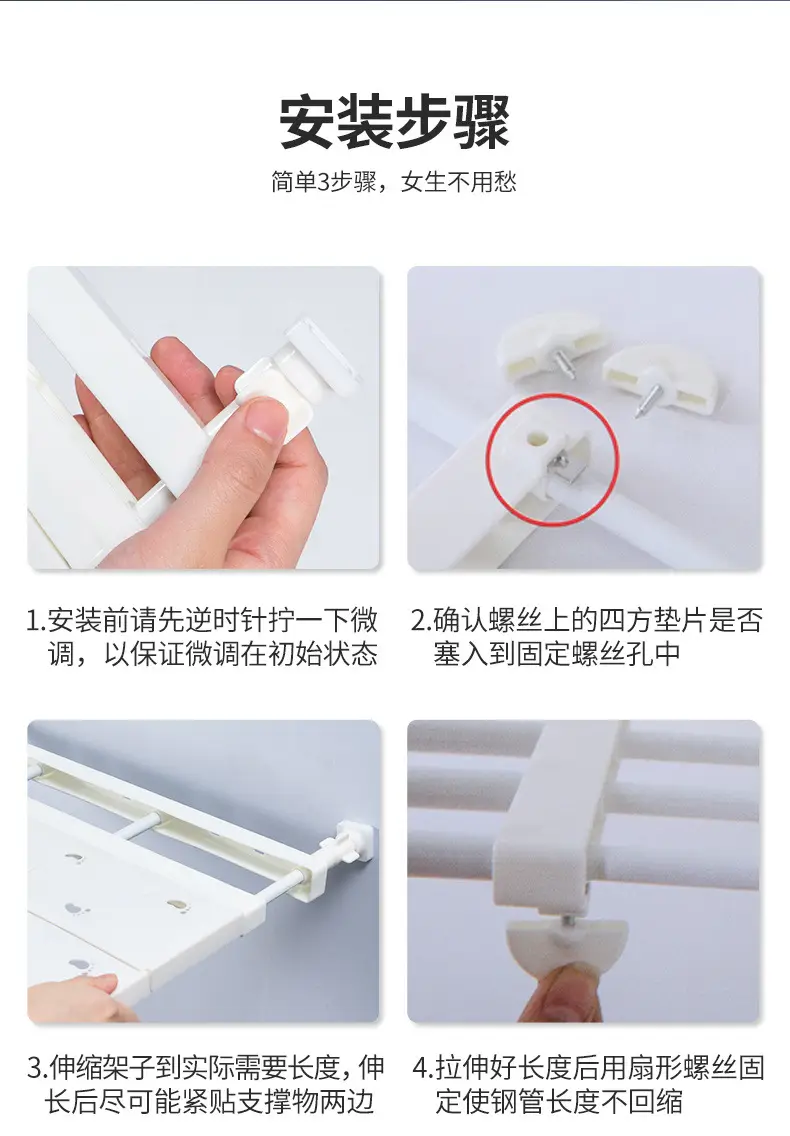 安装步骤

简单3步骤，女生不用愁

1.安装前请先逆时针拧一下微调，以保证微调在初始状态

2.确认螺丝上的四方垫片是否塞入到固定螺丝孔中

3.伸缩架子到实际需要长度，伸长后尽可能紧贴支撑物两边

4.拉伸好长度后用扇形螺丝固定使钢管长度不回缩