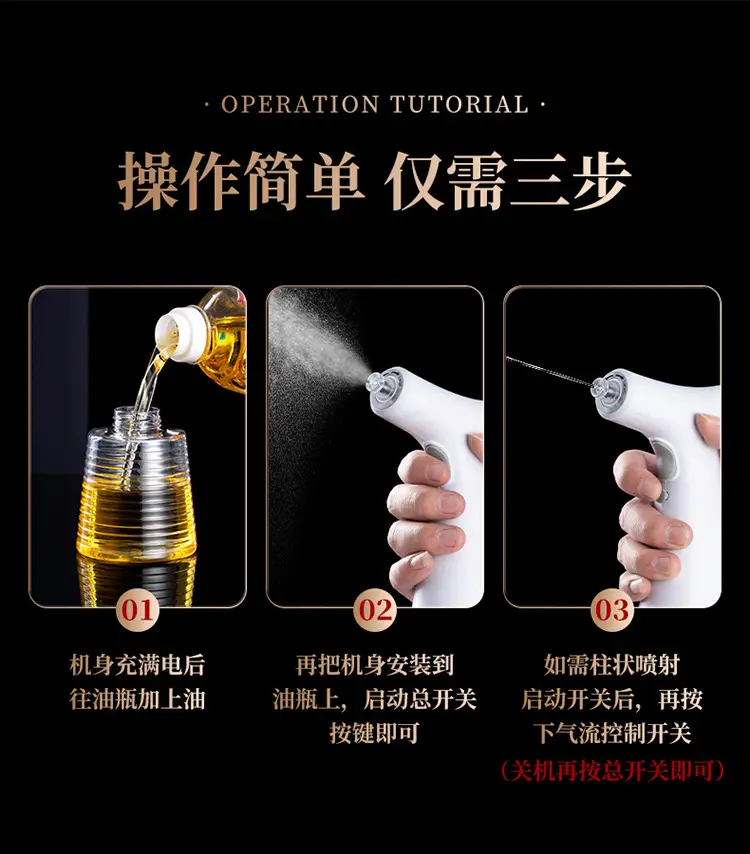 · OPERATION TUTORIAL ·

操作简单 仅需三步

01

机身充满电后
往油瓶加上油

02

再把机身安装到
油瓶上，启动总开关
按键即可

03

如需柱状喷射
启动开关后，再按
下气流控制开关
（关机再按总开关即可）