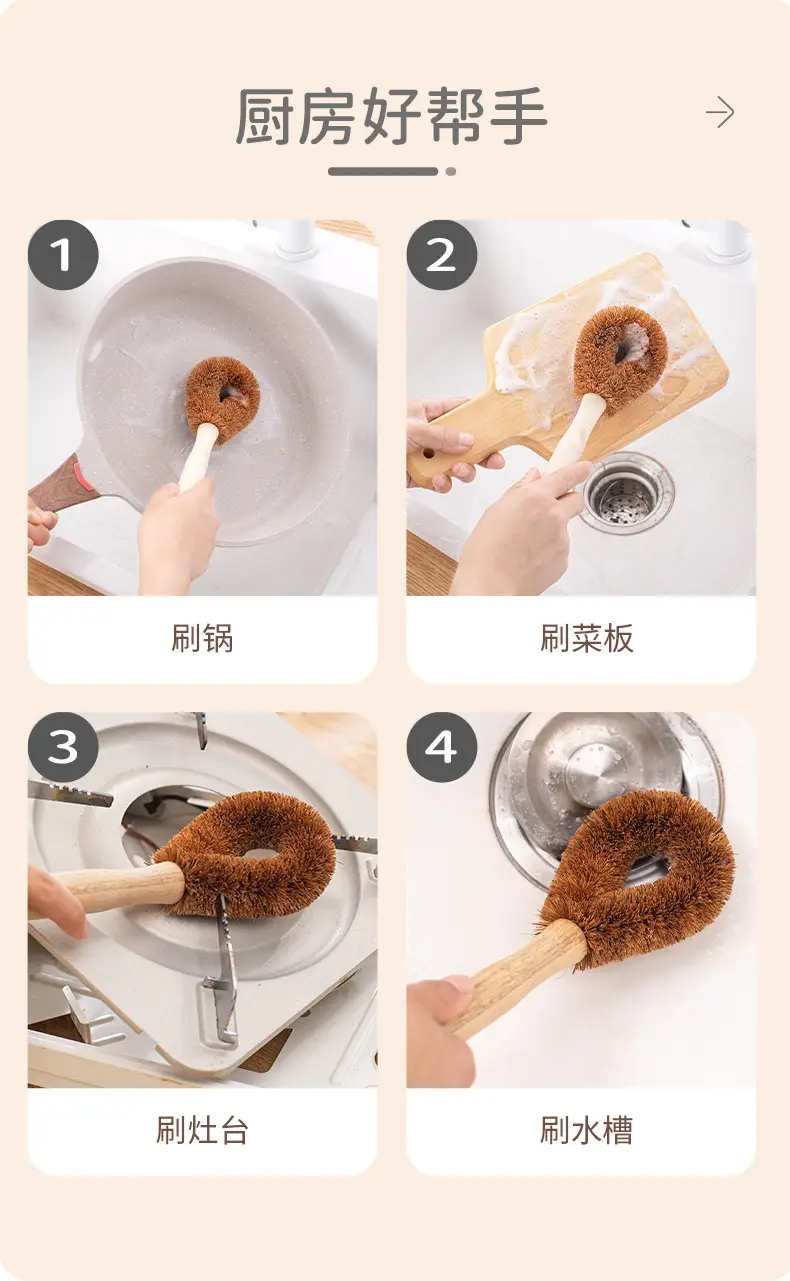 厨房好帮手

1
刷锅

2
刷菜板

3
刷灶台

4
刷水槽