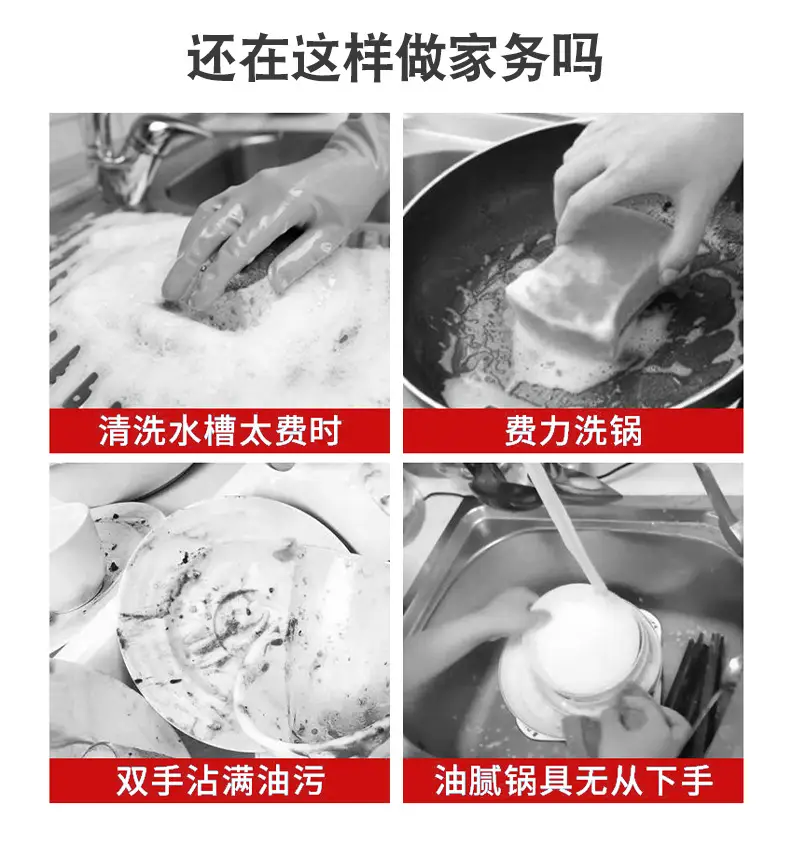 还在这样做家务吗

清洗水槽太费时

费力洗锅

双手沾满油污

油腻锅具无从下手