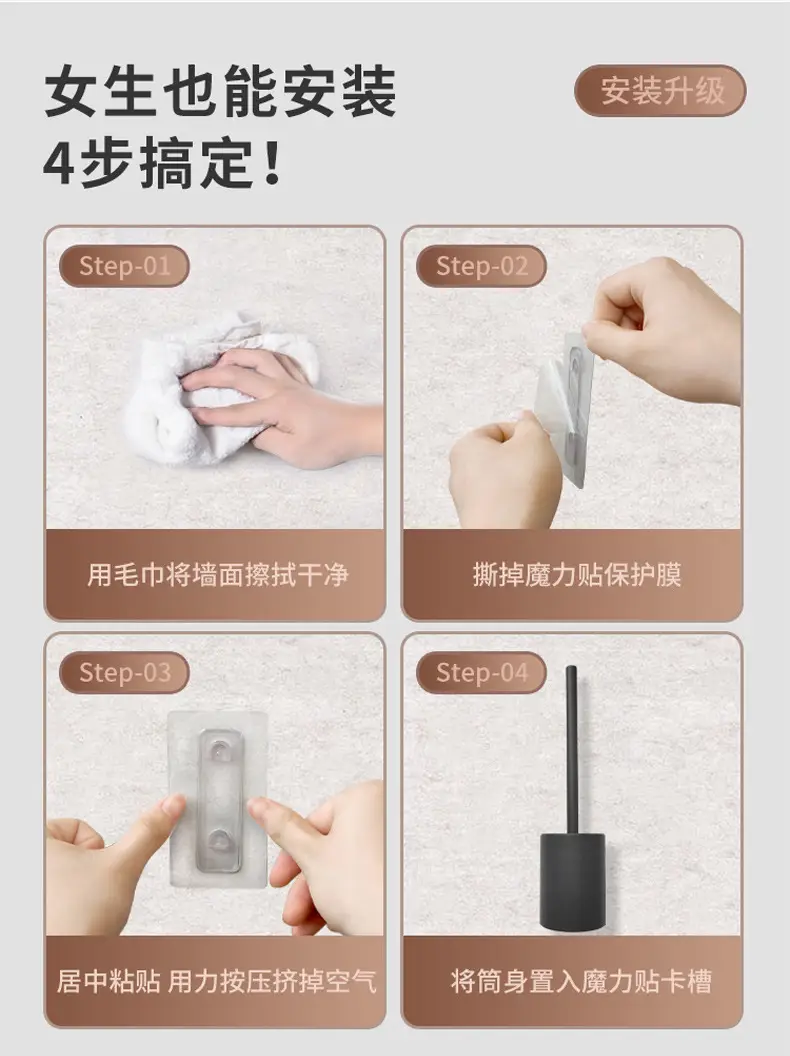 女生也能安装
4步搞定！

安装升级

Step-01

用毛巾将墙面擦拭干净

Step-02

撕掉魔力贴保护膜

Step-03

居中粘贴 用力按压挤掉空气

Step-04

将筒身置入魔力贴卡槽