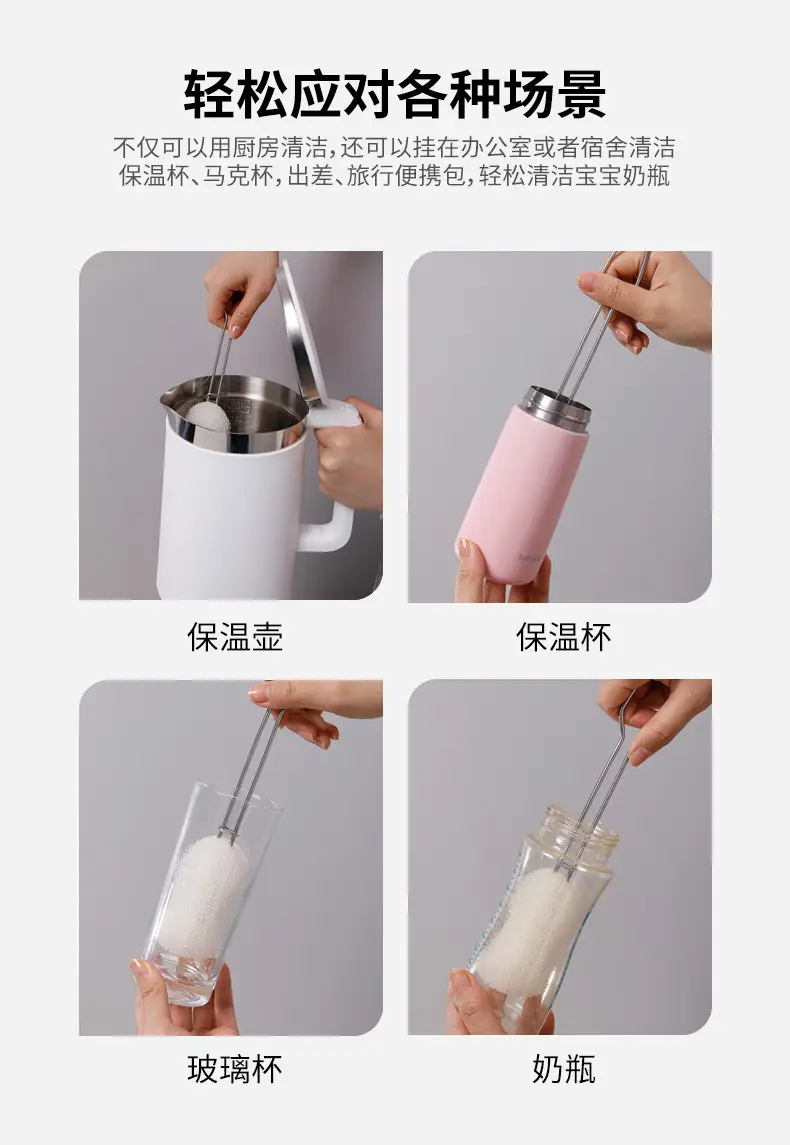 轻松应对各种场景

不仅可以用厨房清洁，还可以挂在办公室或者宿舍清洁保温杯、马克杯，出差、旅行便携包，轻松清洁宝宝奶瓶

保温壶

保温杯

玻璃杯

奶瓶