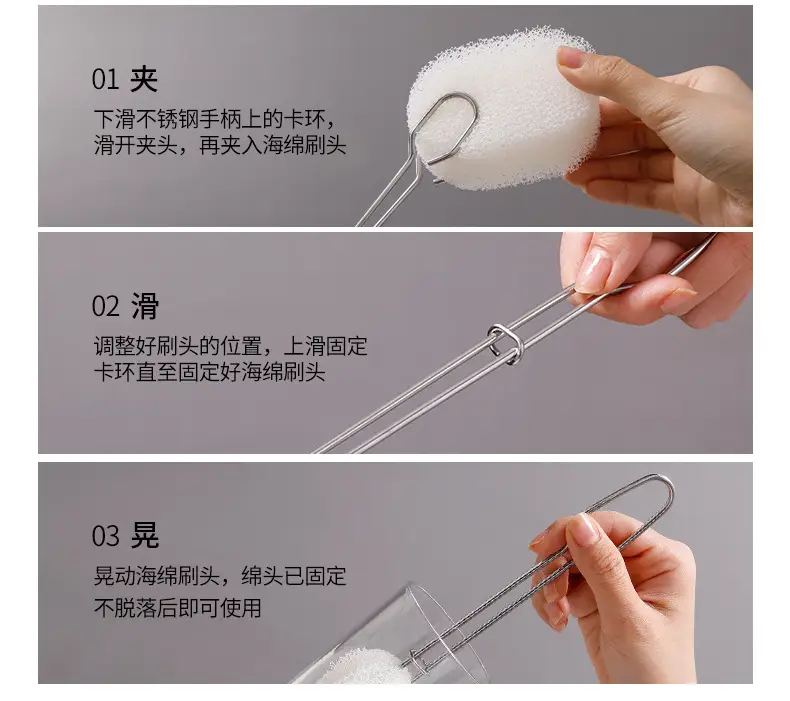 01 夹

下滑不锈钢手柄上的卡环，滑开夹头，再夹入海绵刷头

02 滑

调整好刷头的位置，上滑固定卡环直至固定好海绵刷头

03 晃

晃动海绵刷头，绵头已固定不脱落后即可使用