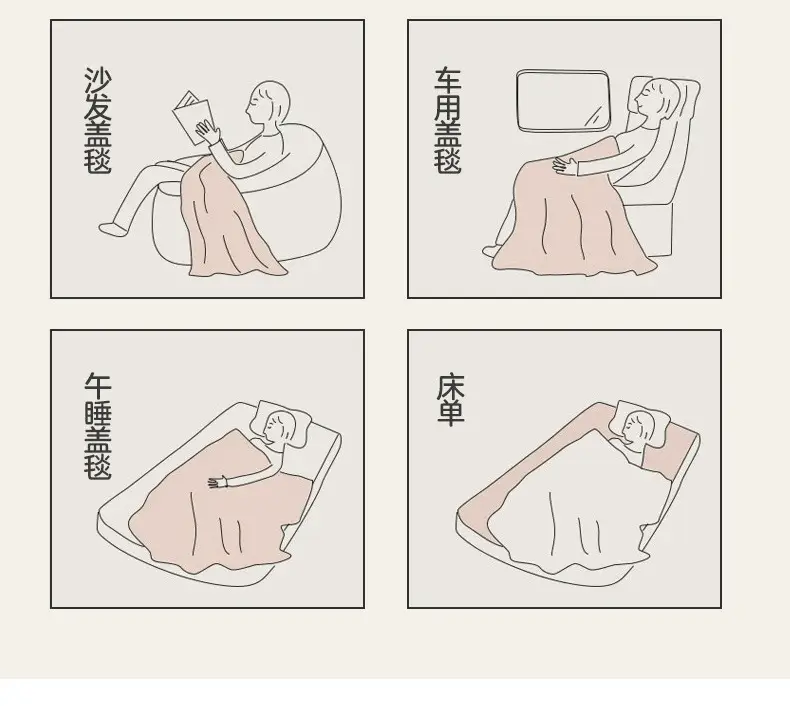 沙发盖毯

车用盖毯

午睡盖毯

床单