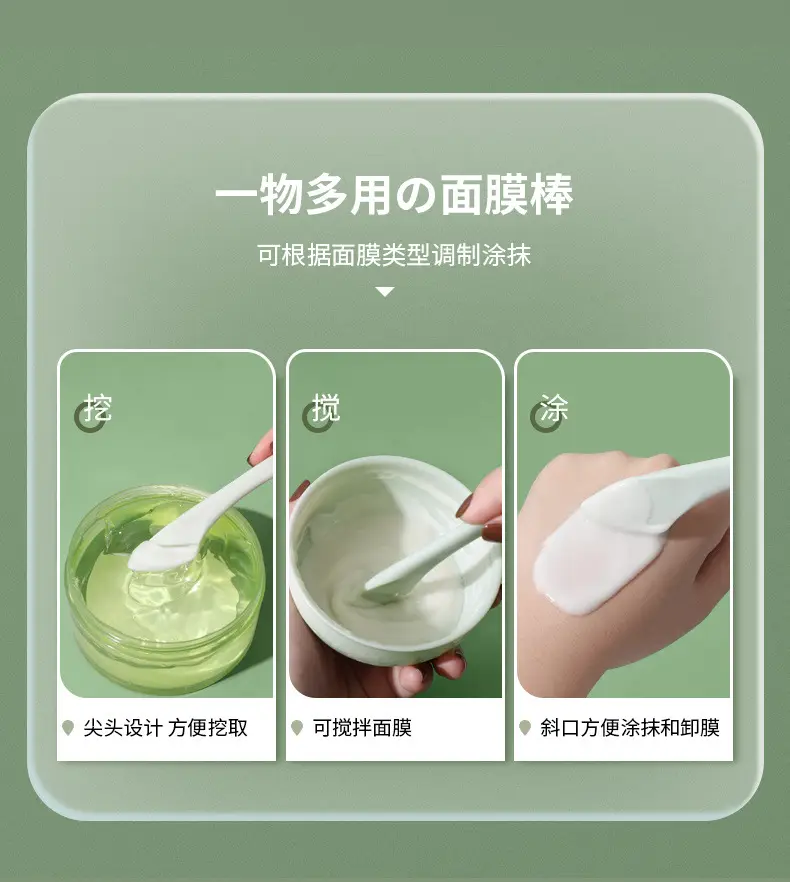 一物多用の面膜棒

可根据面膜类型调制涂抹

挖

尖头设计 方便挖取

搅

可搅拌面膜

涂

斜口方便涂抹和卸膜