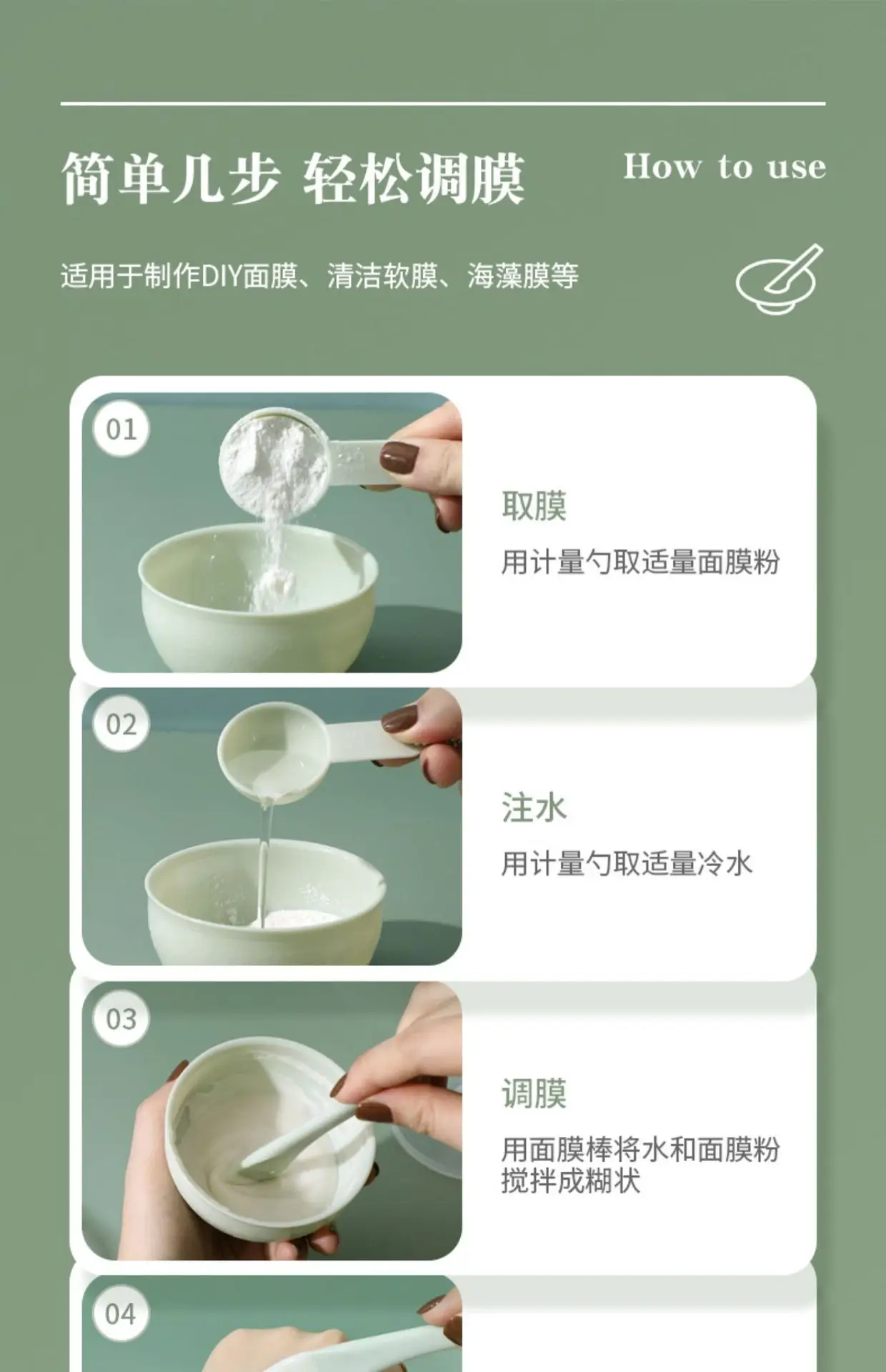 简单几步 轻松调膜

How to use

适用于制作DIY面膜、清洁软膜、海藻膜等

01

取膜

用计量勺取适量面膜粉

02

注水

用计量勺取适量冷水

03

调膜

用面膜棒将水和面膜粉搅拌成糊状

04