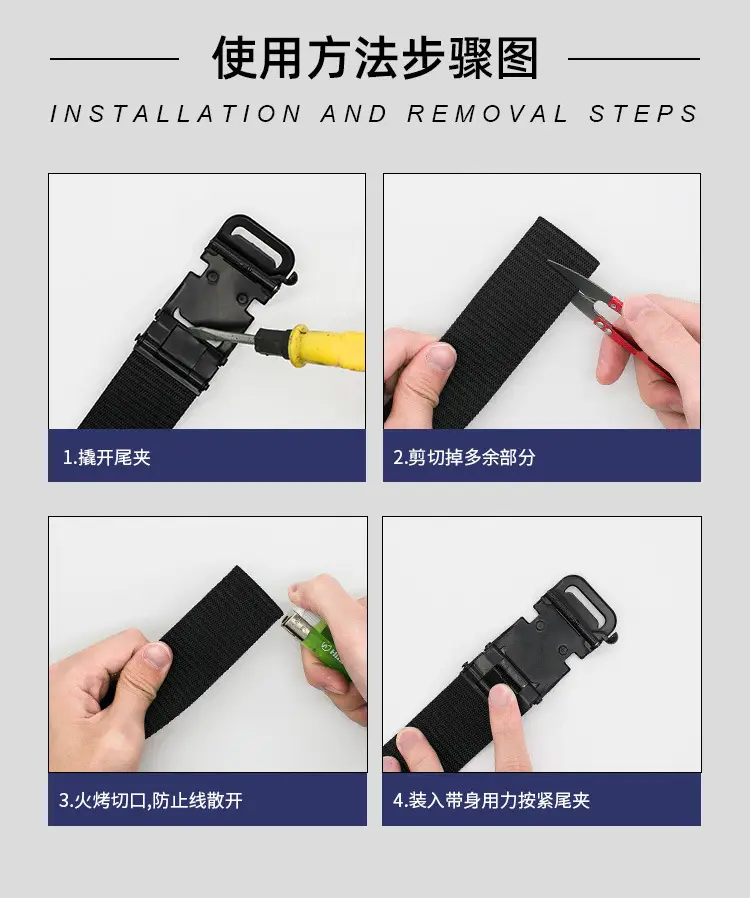 使用方法步骤图

INSTALLATION AND REMOVAL STEPS

1.撬开尾夹

2.剪切掉多余部分

3.火烤切口,防止线散开

4.装入带身用力按紧尾夹