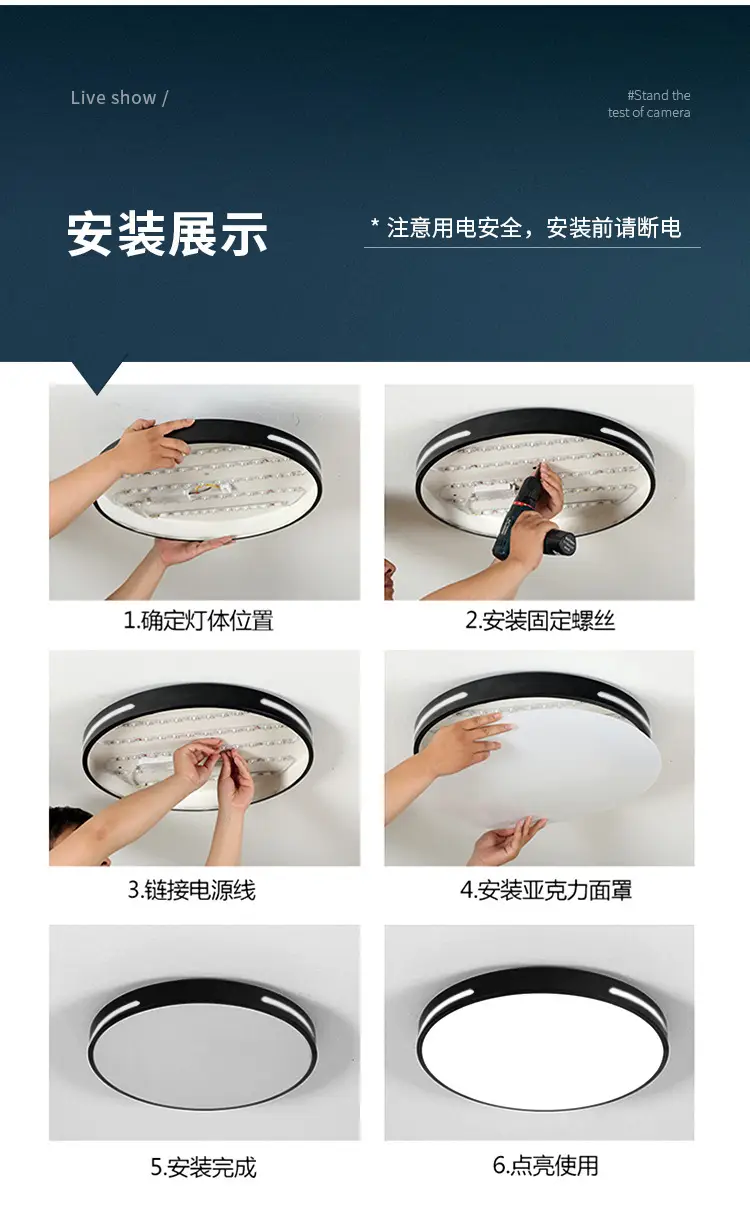 Live show /

#Stand the test of camera

安装展示

* 注意用电安全，安装前请断电

1.确定灯体位置

2.安装固定螺丝

3.链接电源线

4.安装亚克力面罩

5.安装完成

6.点亮使用