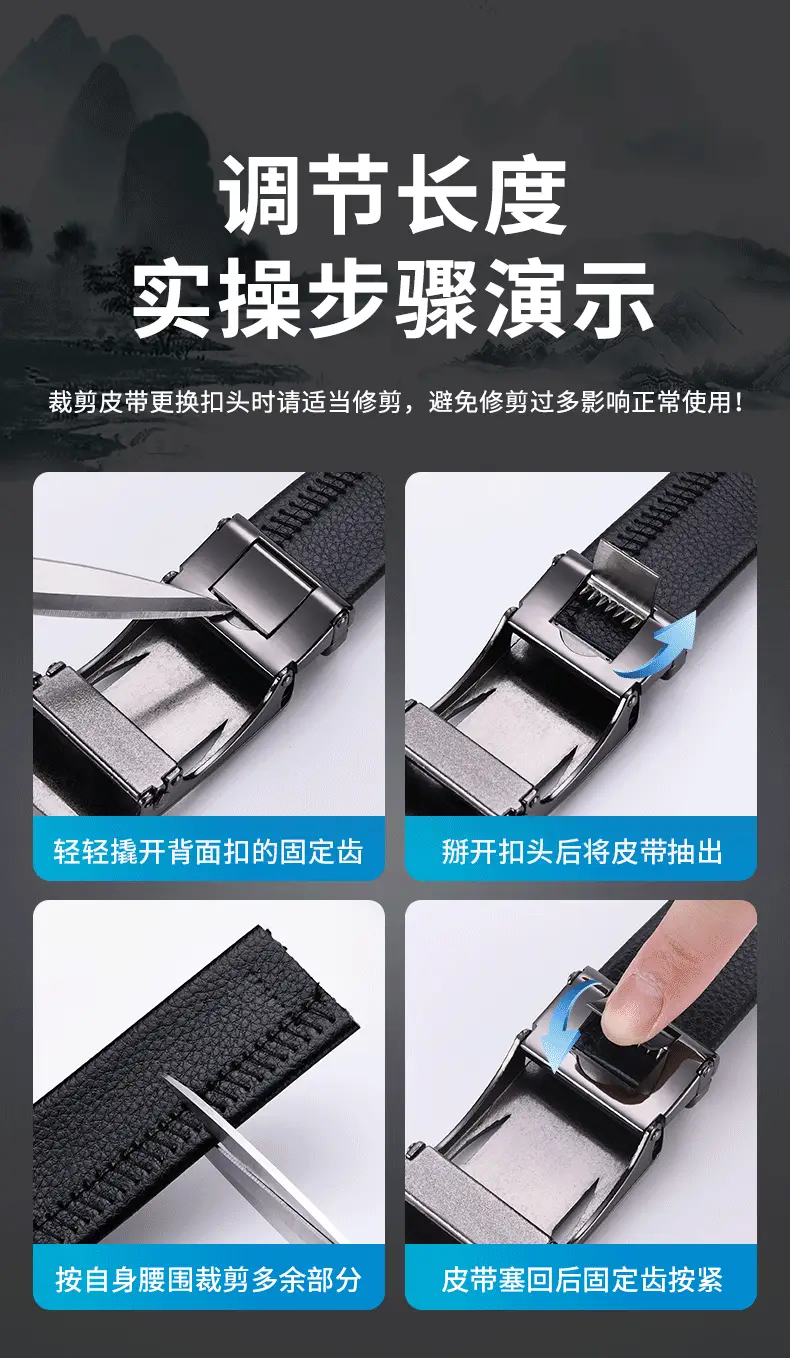 调节长度
实操步骤演示

裁剪皮带更换扣头时请适当修剪，避免修剪过多影响正常使用！

轻轻撬开背面扣的固定齿

掰开扣头后将皮带抽出

按自身腰围裁剪多余部分

皮带塞回后固定齿按紧