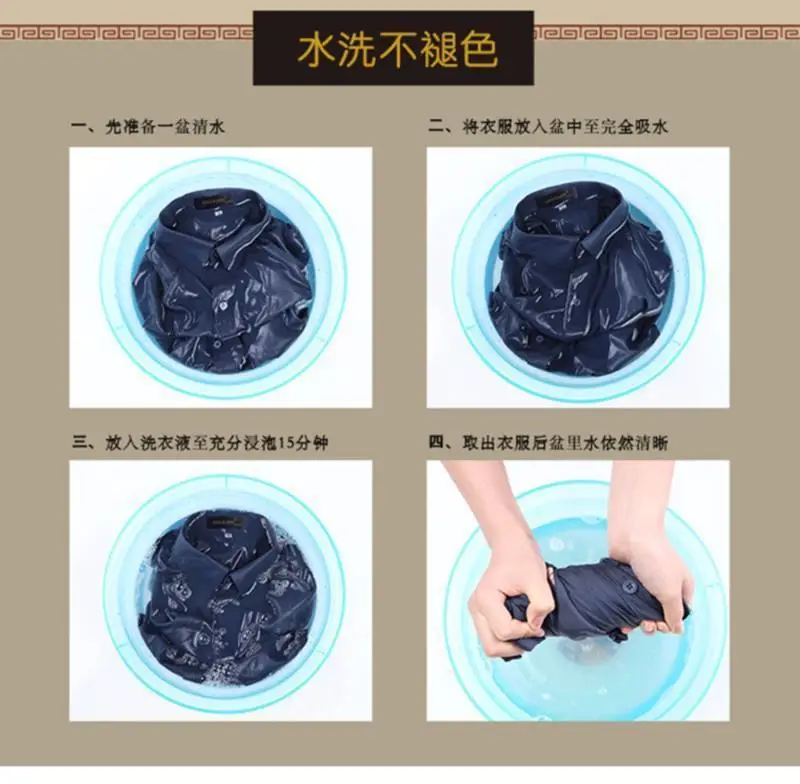 水洗不褪色

一、先准备一盆清水

二、将衣服放入盆中至完全吸水

三、放入洗衣液至充分浸泡15分钟

四、取出衣服后盆里水依然清晰