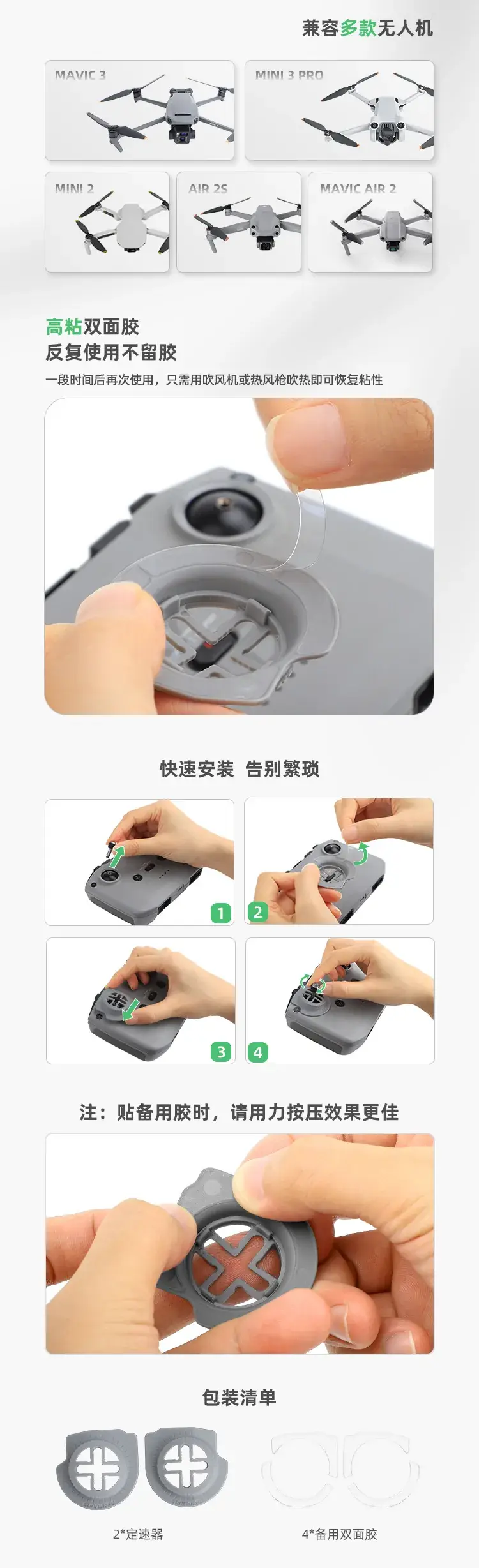 兼容多款无人机

MAVIC 3

MINI 3 PRO

MINI 2

AIR 2S

MAVIC AIR 2

高粘双面胶
反复使用不留胶

一段时间后再次使用，只需用吹风机或热风枪吹热即可恢复粘性

快速安装 告别繁琐

1

2

3

4

注：贴备用胶时，请用力按压效果更佳

包装清单

2*定速器

4*备用双面胶