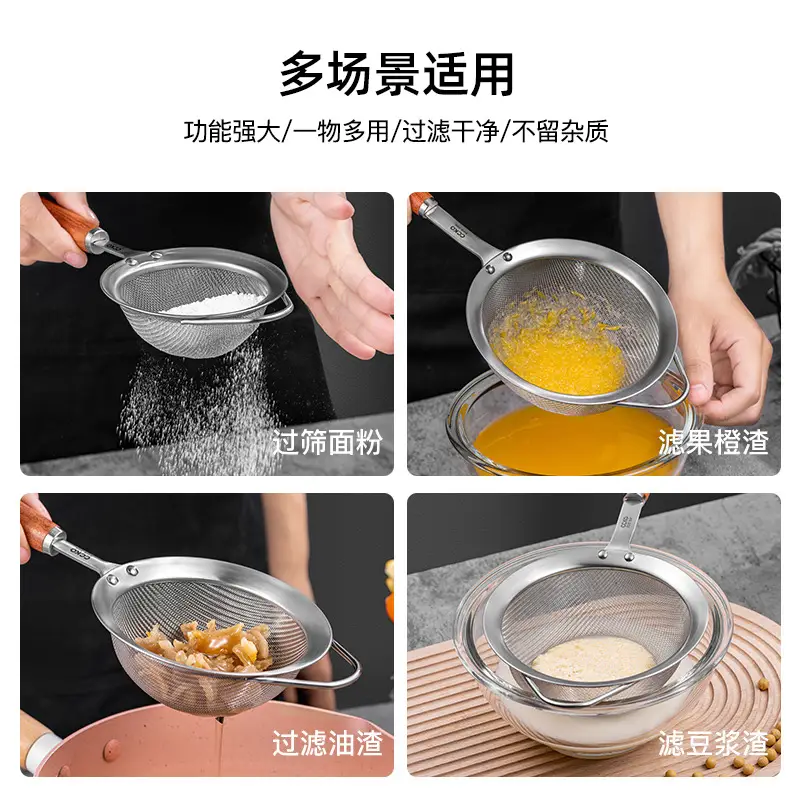 多场景适用

功能强大/一物多用/过滤干净/不留杂质

过筛面粉

滤果橙渣

过滤油渣

滤豆浆渣