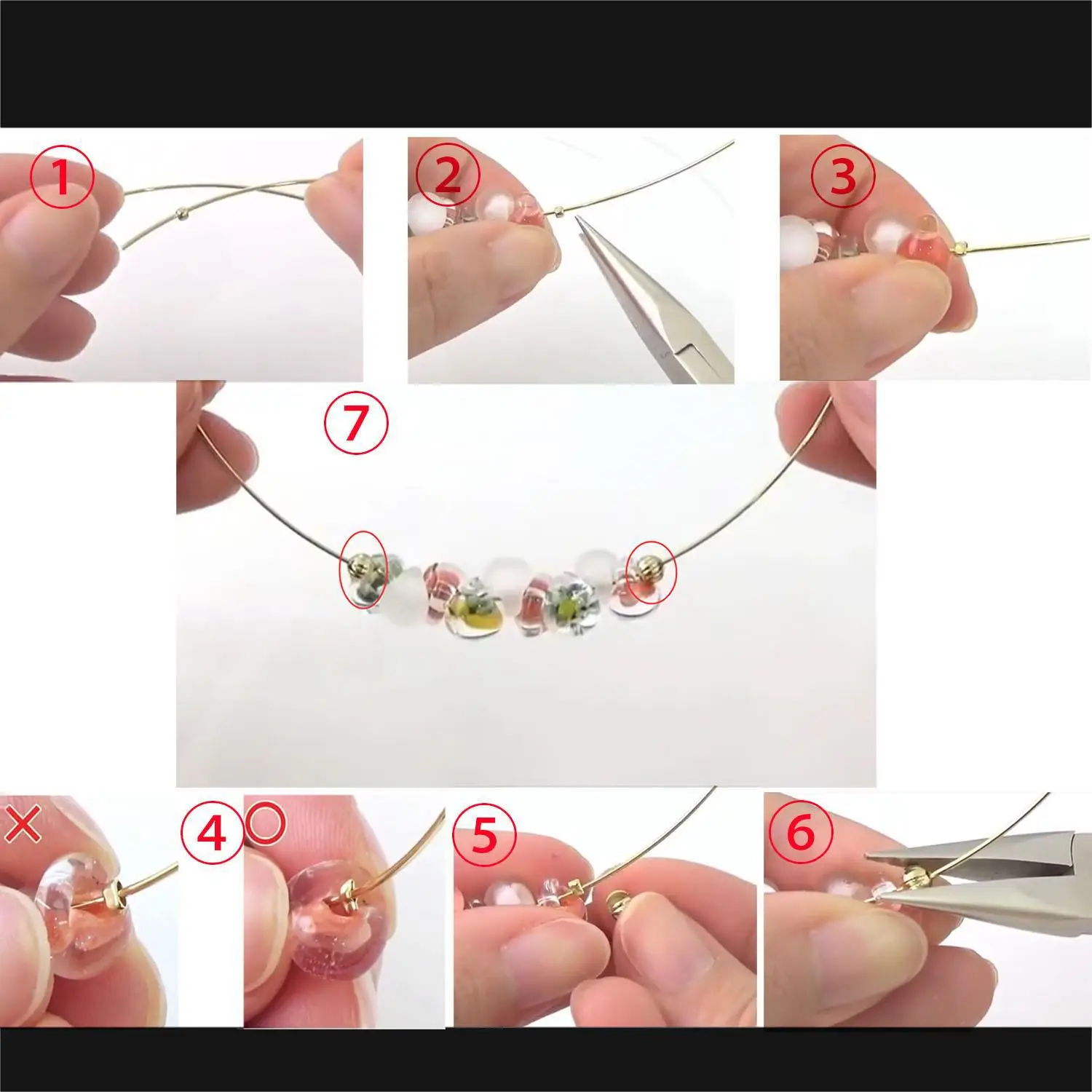 ①
②
③
⑦
×
④ ○
⑤
⑥