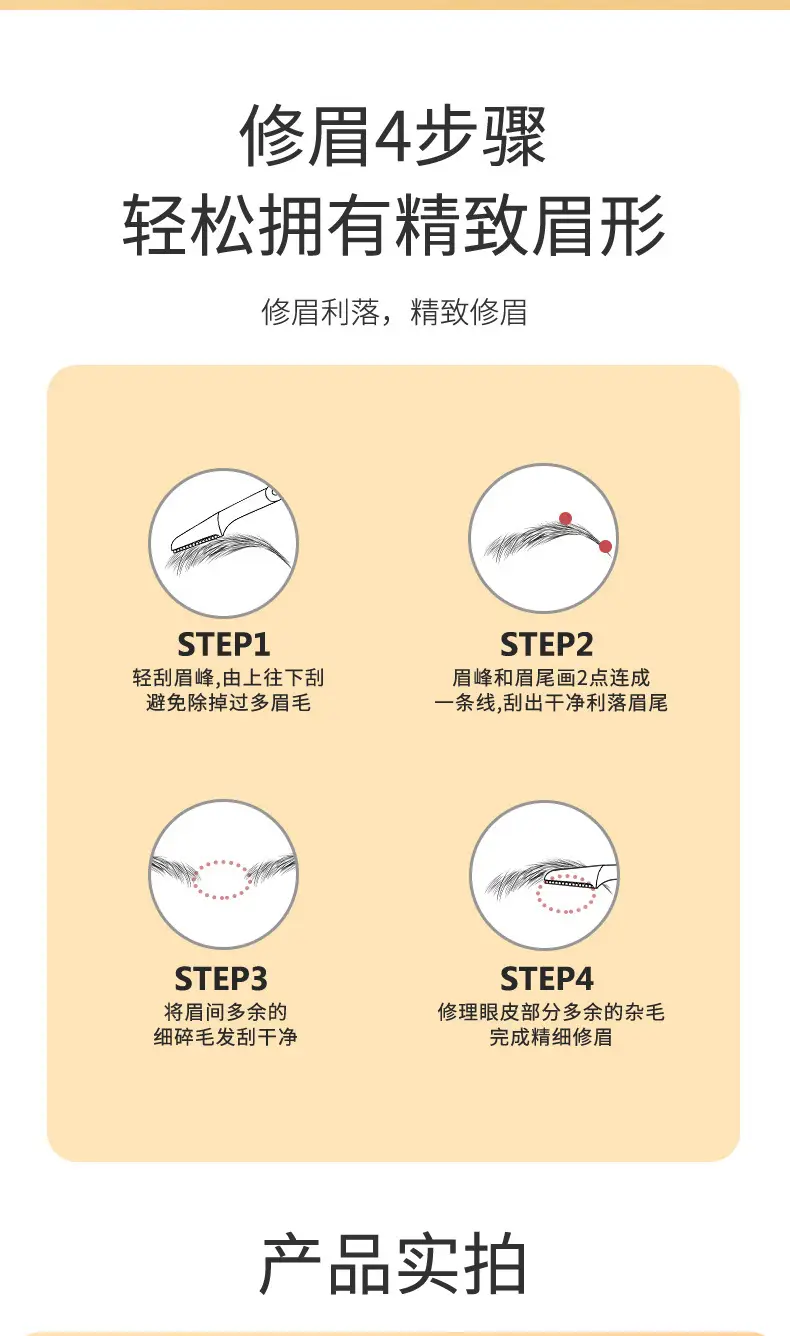 修眉4步骤
轻松拥有精致眉形

修眉利落，精致修眉

STEP1
轻刮眉峰,由上往下刮
避免除掉过多眉毛

STEP2
眉峰和眉尾画2点连成
一条线,刮出干净利落眉尾

STEP3
将眉间多余的
细碎毛发刮干净

STEP4
修理眼皮部分多余的杂毛
完成精细修眉

产品实拍