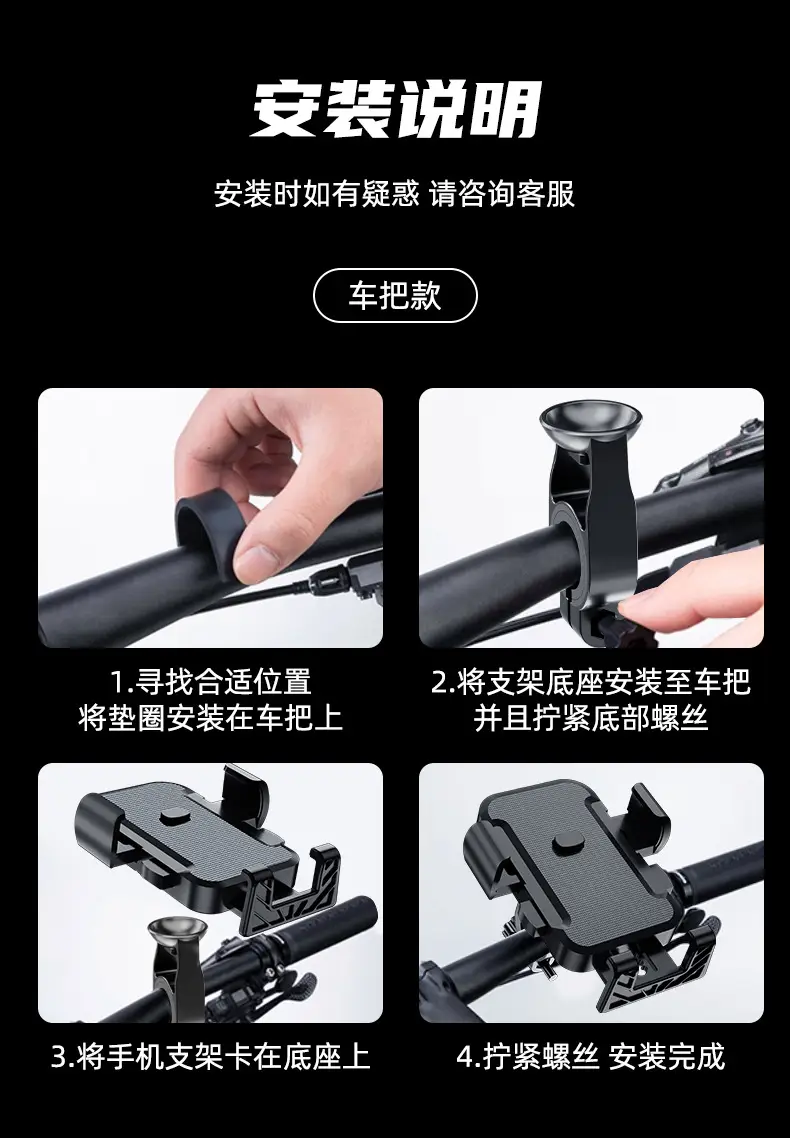 安装说明

安装时如有疑惑 请咨询客服

车把款

1.寻找合适位置
将垫圈安装在车把上

2.将支架底座安装至车把
并且拧紧底部螺丝

3.将手机支架卡在底座上

4.拧紧螺丝 安装完成