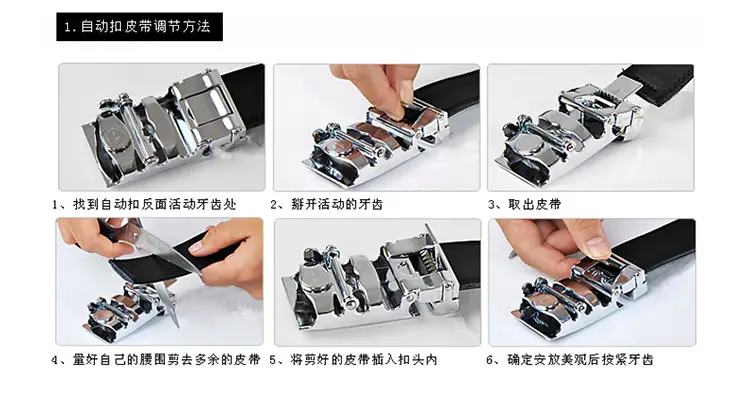 1. 自动扣皮带调节方法

1、找到自动扣反面活动牙齿处

2、掰开活动的牙齿

3、取出皮带

4、量好自己的腰围剪去多余的皮带

5、将剪好的皮带插入扣头内

6、确定安放美观后按紧牙齿