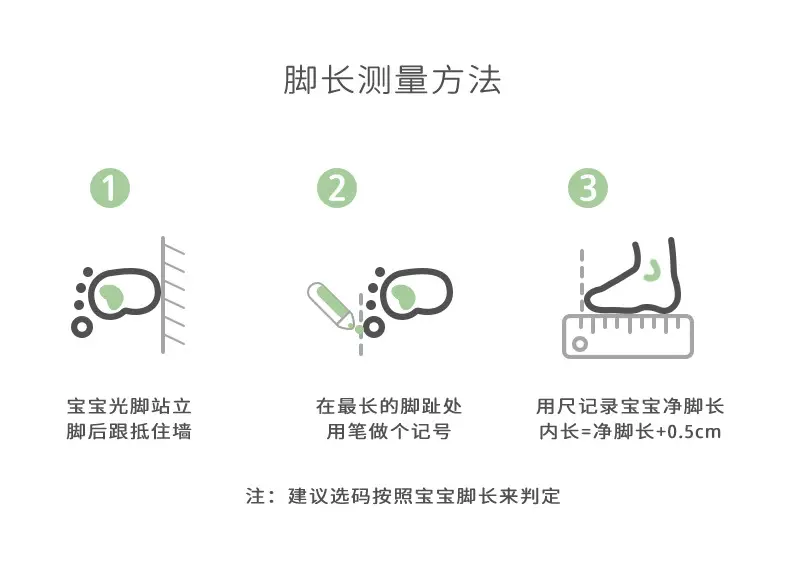 脚长测量方法

1

宝宝光脚站立
脚后跟抵住墙

2

在最长的脚趾处
用笔做个记号

3

用尺记录宝宝净脚长
内长=净脚长+0.5cm

注：建议选码按照宝宝脚长来判定