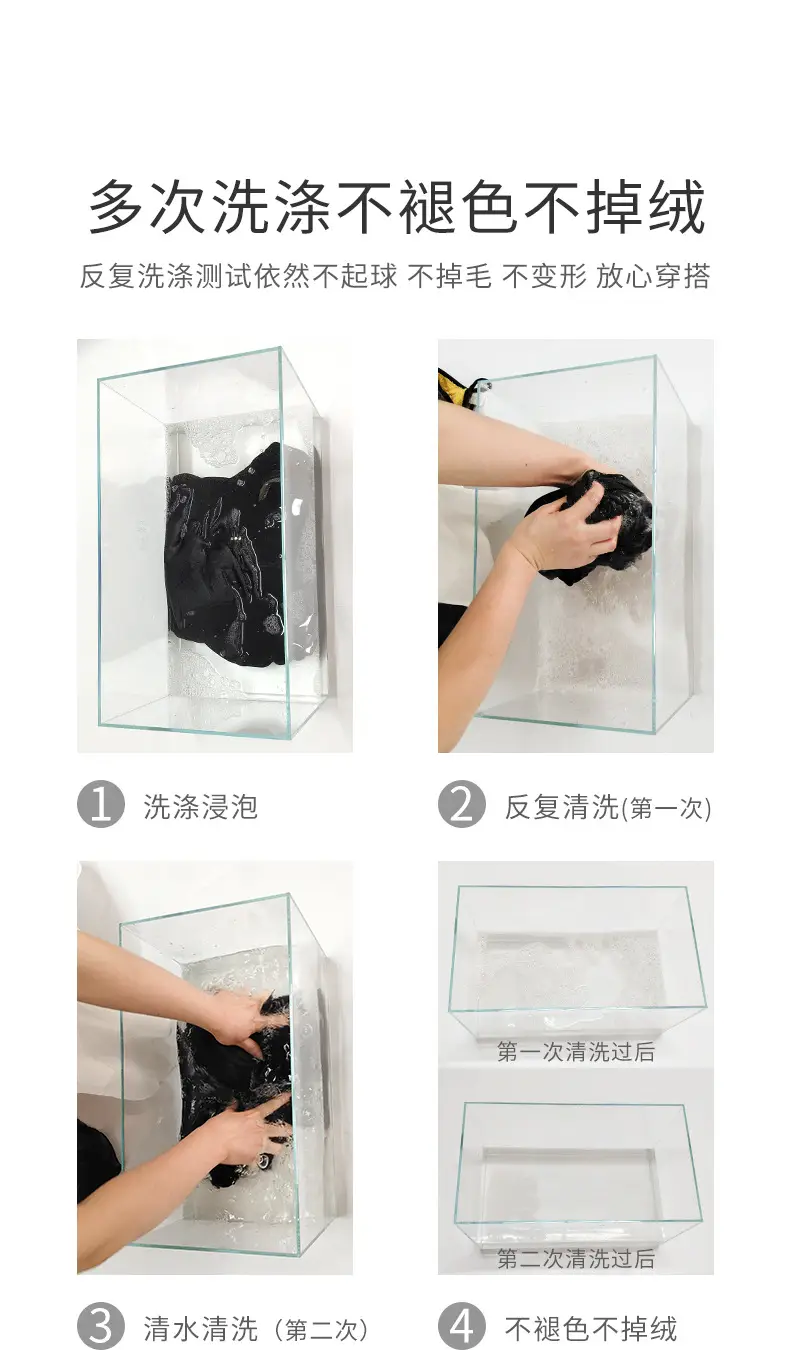 多次洗涤不褪色不掉绒

反复洗涤测试依然不起球 不掉毛 不变形 放心穿搭

1 洗涤浸泡

2 反复清洗(第一次)

第一次清洗过后

第二次清洗过后

3 清水清洗（第二次）

4 不褪色不掉绒