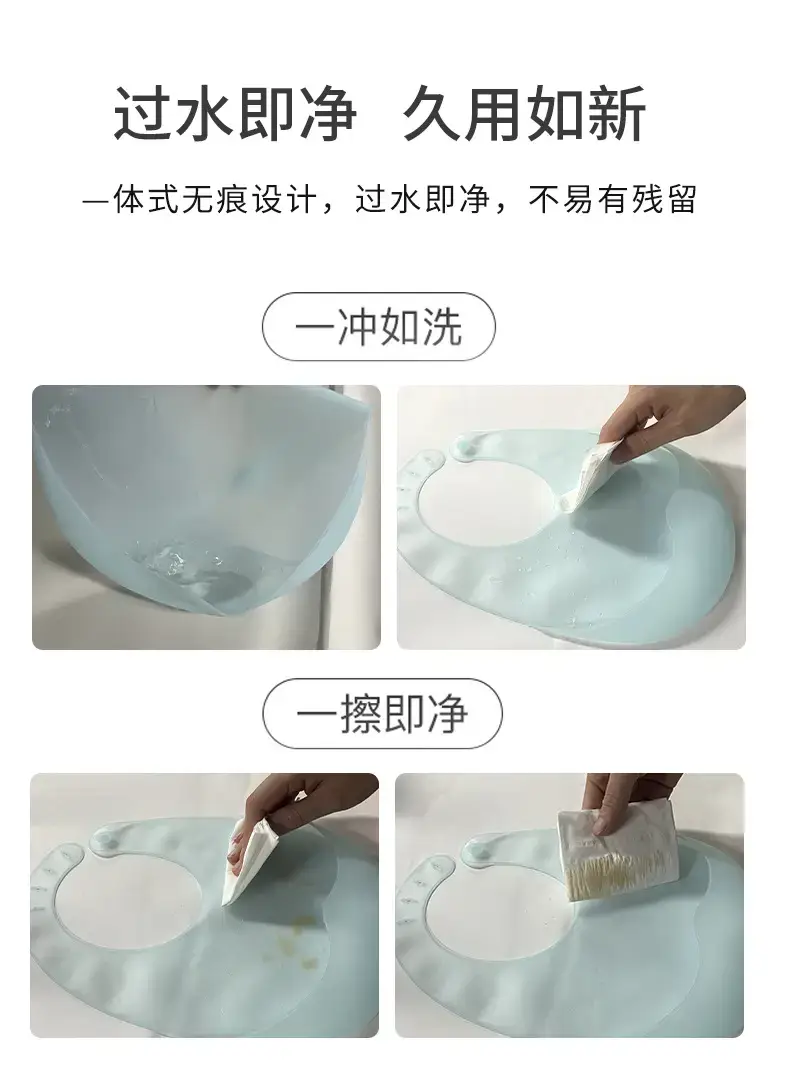 过水即净 久用如新

一体式无痕设计，过水即净，不易有残留

一冲如洗

一擦即净