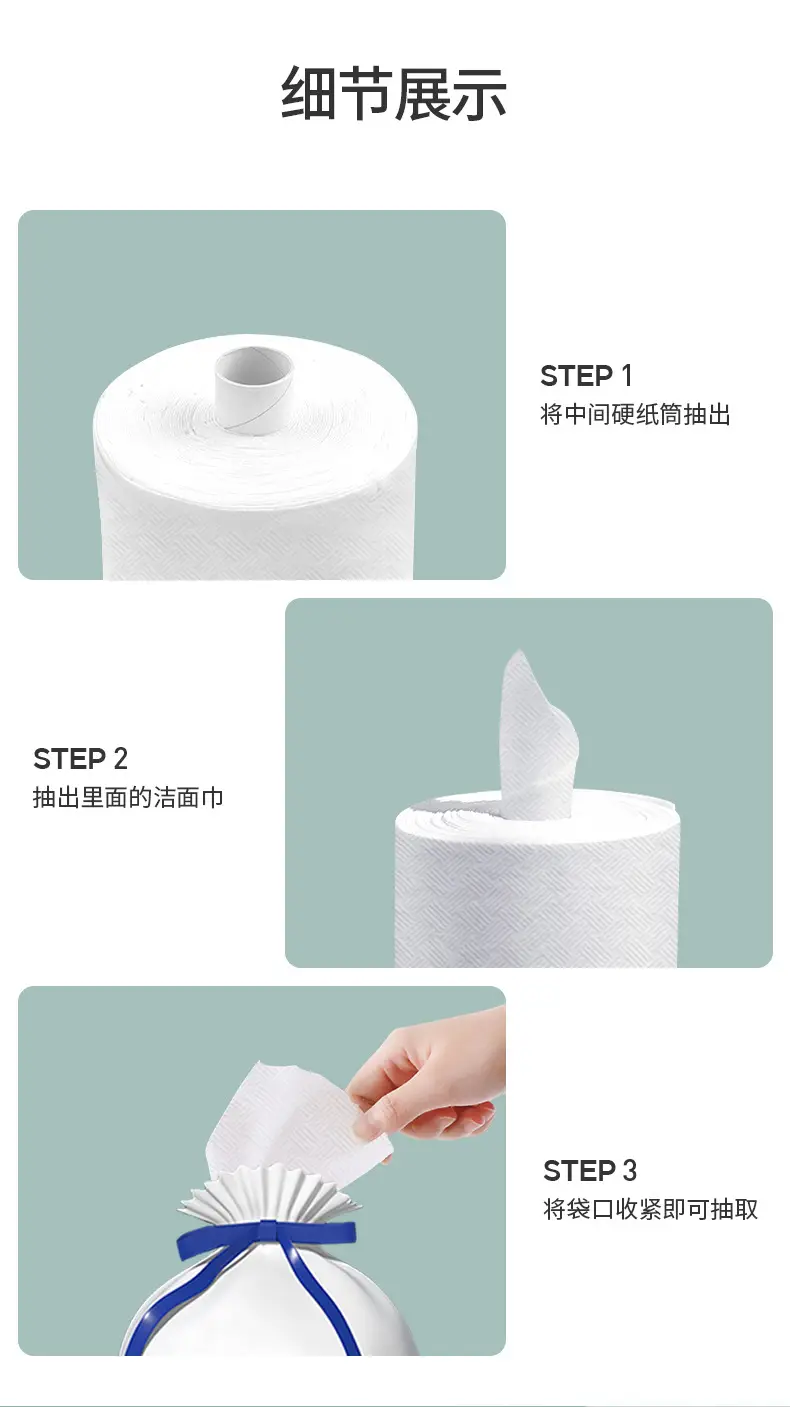 细节展示

STEP 1
将中间硬纸筒抽出

STEP 2
抽出里面的洁面巾

STEP 3
将袋口收紧即可抽取