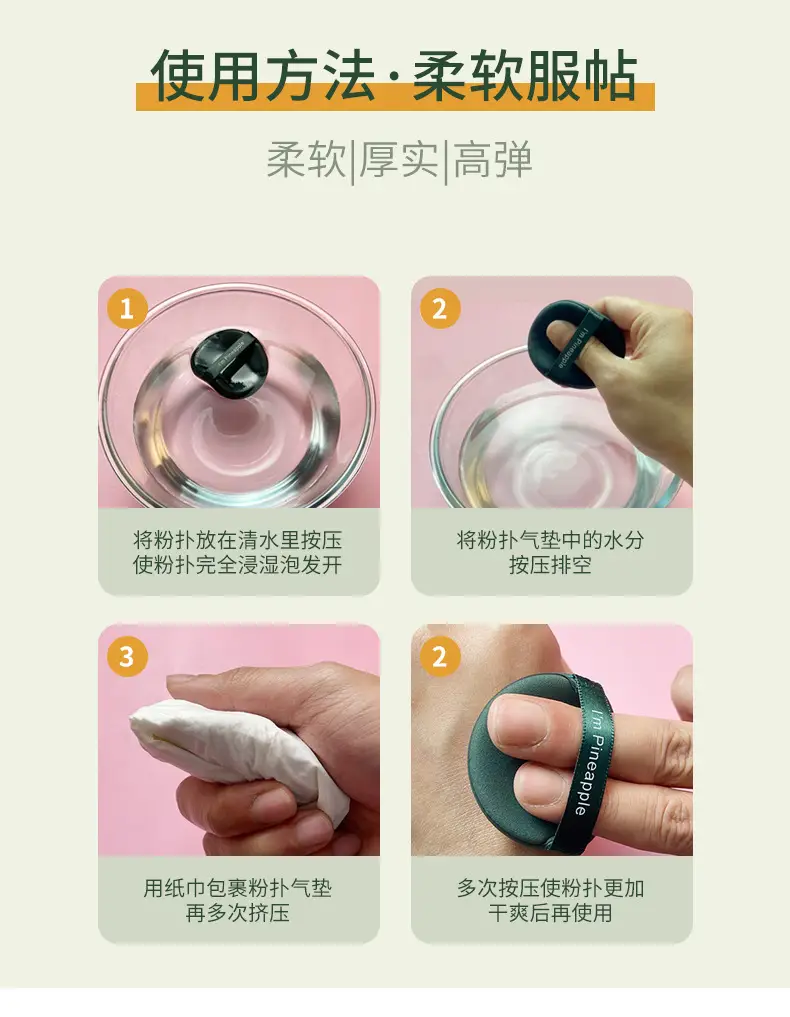 使用方法·柔软服帖

柔软|厚实|高弹

1

将粉扑放在清水里按压
使粉扑完全浸湿泡发开

2

I'm Pineapple

将粉扑气垫中的水分
按压排空

3

用纸巾包裹粉扑气垫
再多次挤压

2

I'm Pineapple

多次按压使粉扑更加
干爽后再使用