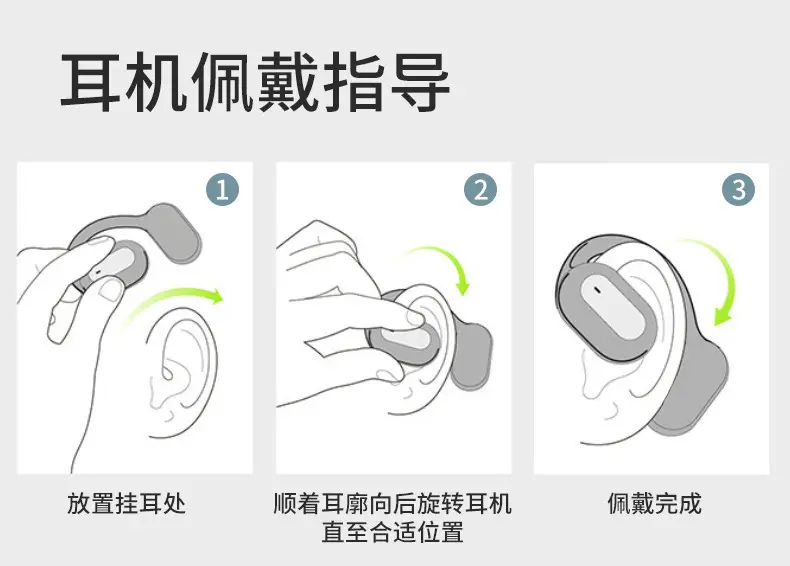 耳机佩戴指导

1

放置挂耳处

2

顺着耳廓向后旋转耳机直至合适位置

3

佩戴完成