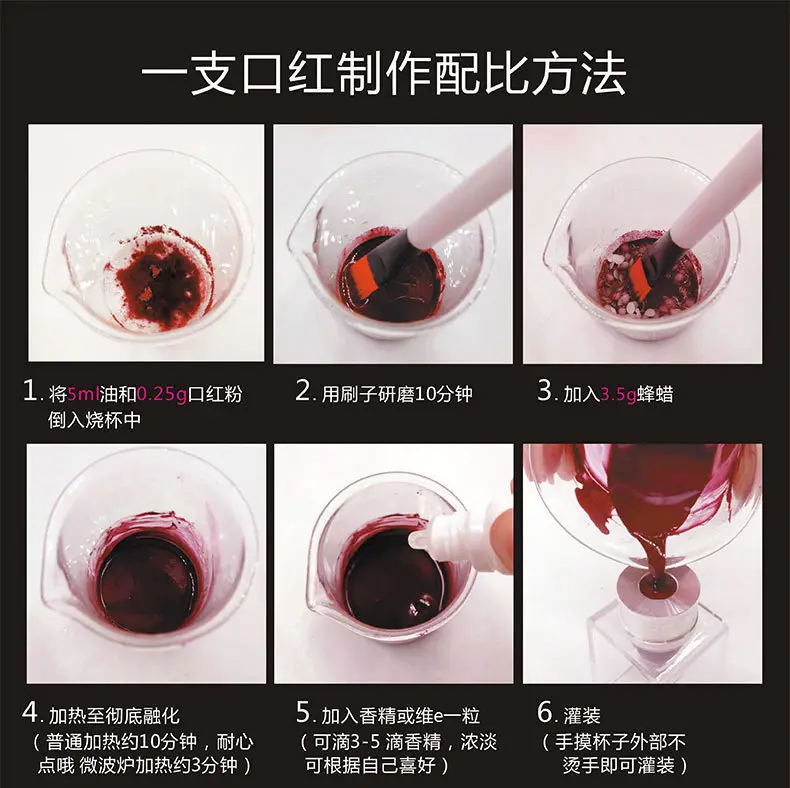 一支口红制作配比方法

1. 将5ml油和0.25g口红粉倒入烧杯中

2. 用刷子研磨10分钟

3. 加入3.5g蜂蜡

4. 加热至彻底融化
（普通加热约10分钟，耐心点哦 微波炉加热约3分钟）

5. 加入香精或维e一粒
（可滴3-5 滴香精，浓淡可根据自己喜好）

6. 灌装
（手摸杯子外部不烫手即可灌装）