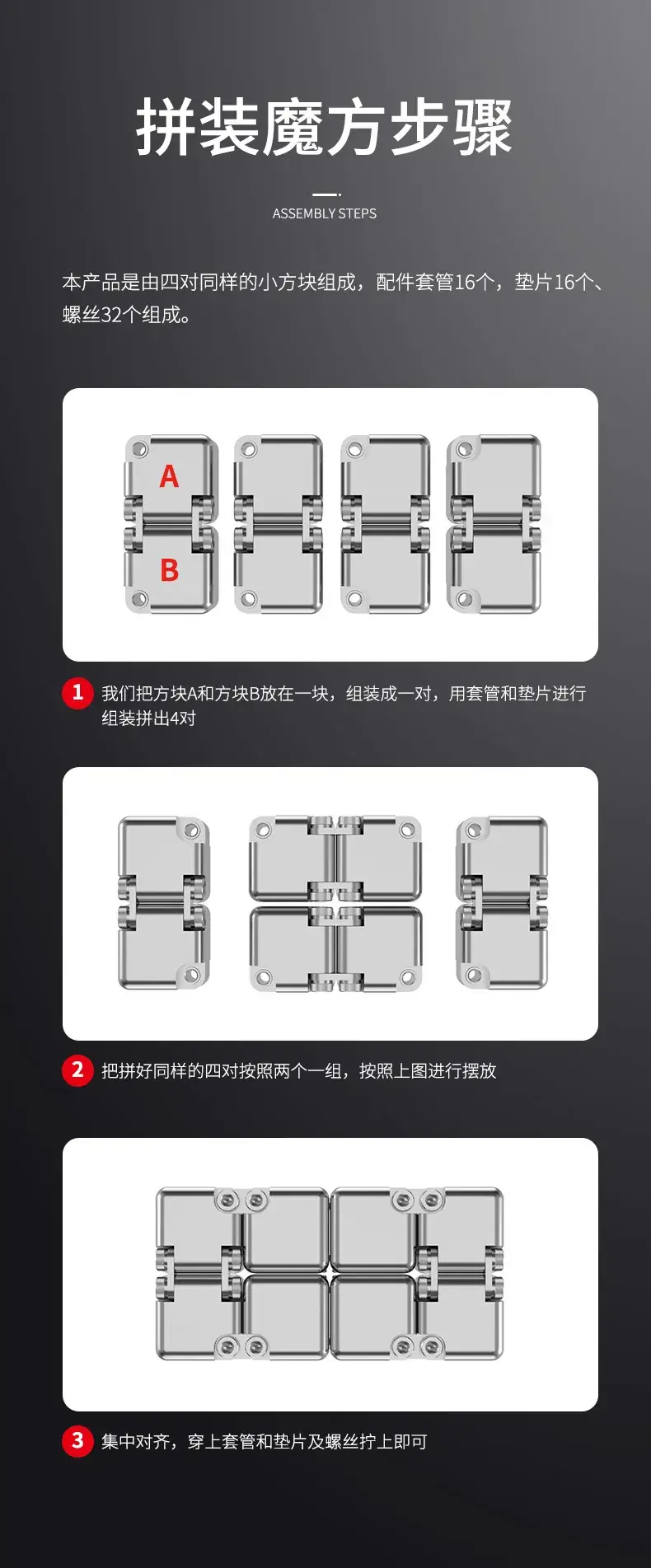 拼装魔方步骤

ASSEMBLY STEPS

本产品是由四对同样的小方块组成，配件套管16个，垫片16个、螺丝32个组成。

A

B

1 我们把方块A和方块B放在一块，组装成一对，用套管和垫片进行组装拼出4对

2 把拼好同样的四对按照两个一组，按照上图进行摆放

3 集中对齐，穿上套管和垫片及螺丝拧上即可