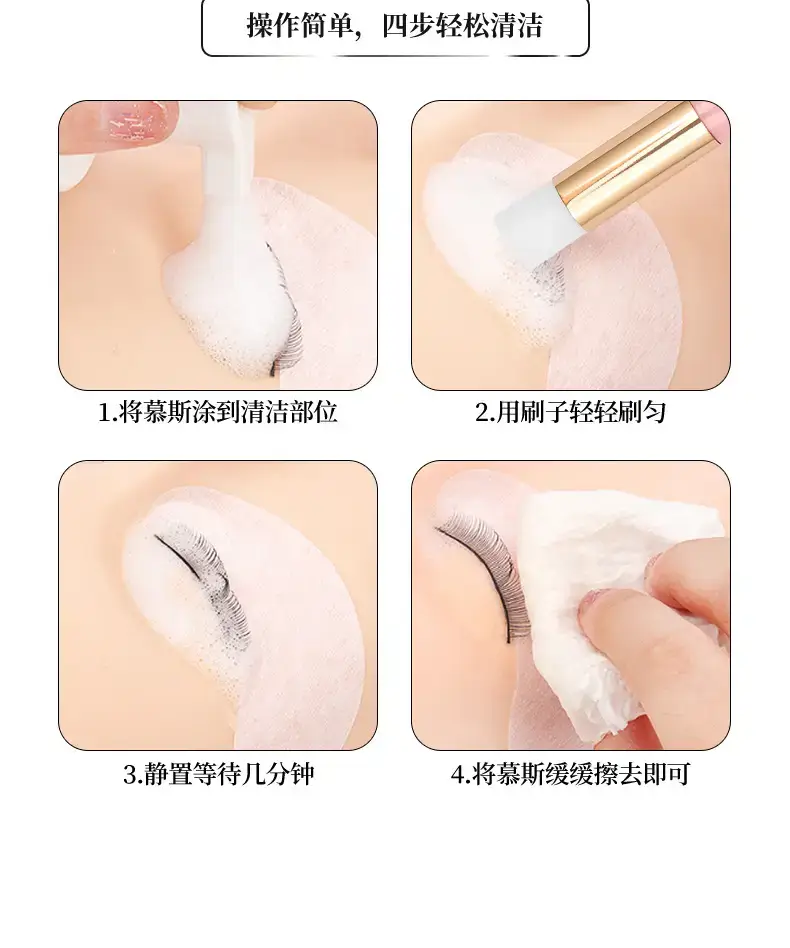 操作简单，四步轻松清洁

1.将慕斯涂到清洁部位

2.用刷子轻轻刷匀

3.静置等待几分钟

4.将慕斯缓缓擦去即可