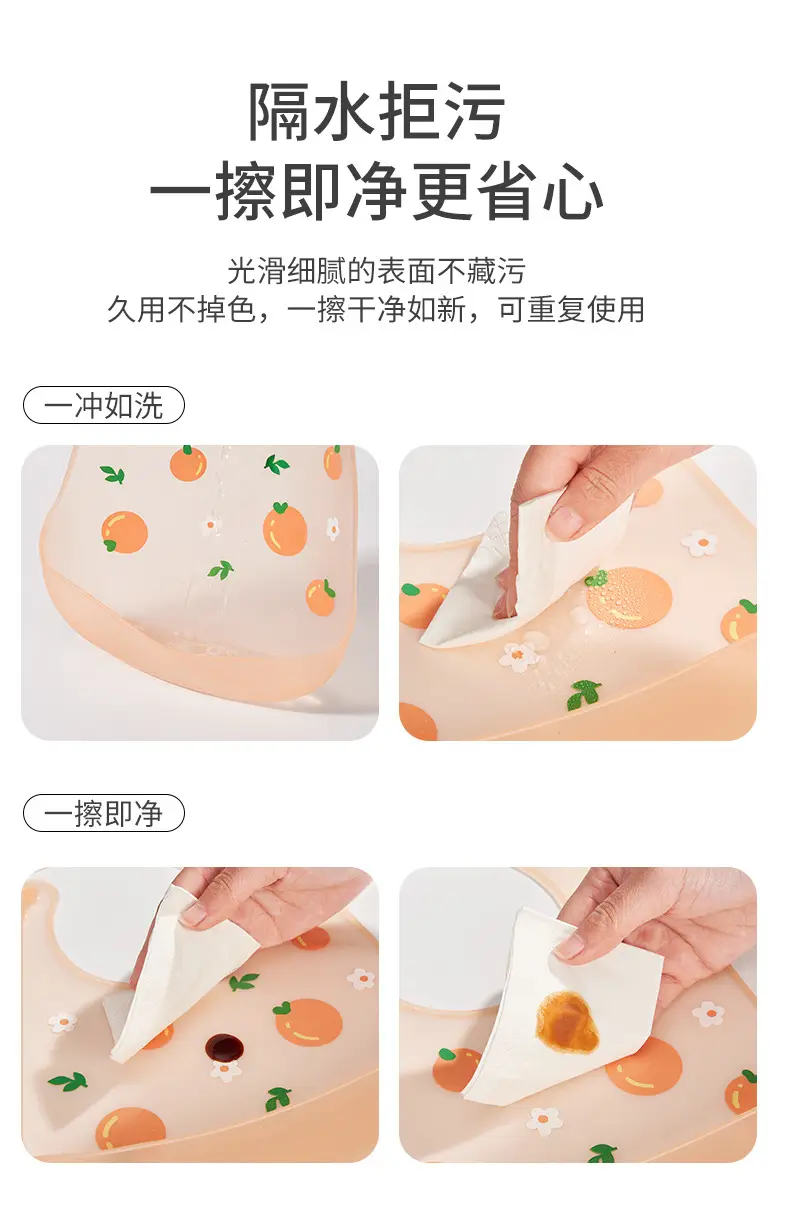 隔水拒污
一擦即净更省心

光滑细腻的表面不藏污
久用不掉色，一擦干净如新，可重复使用

一冲如洗

一擦即净