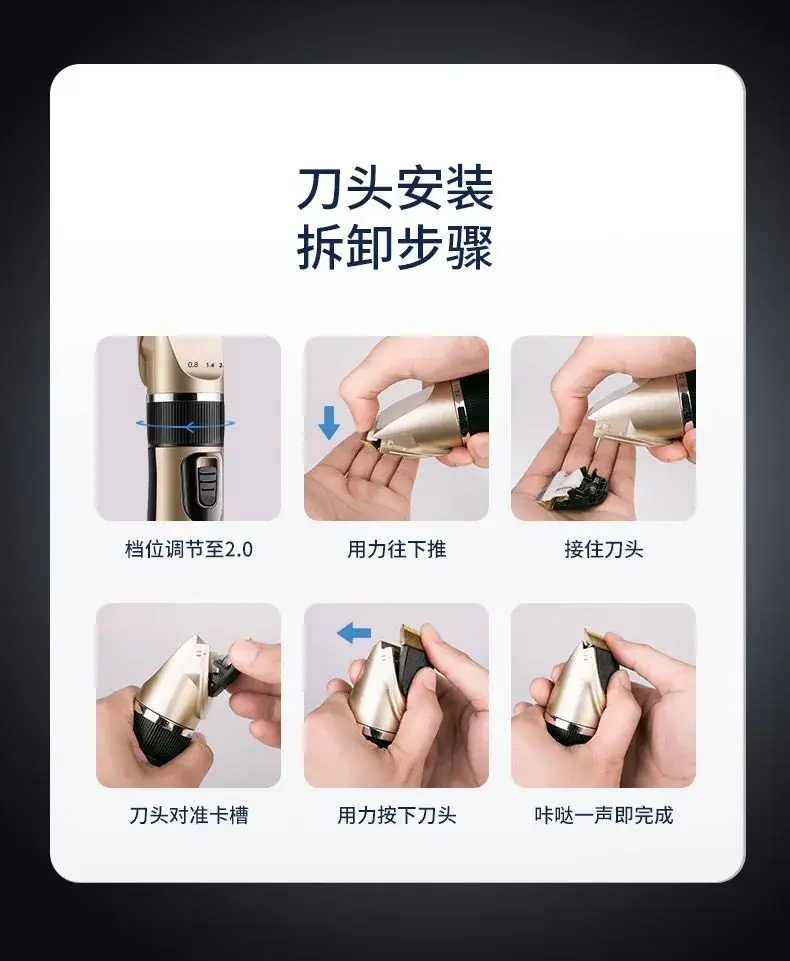 刀头安装
拆卸步骤

0.8 1.4 2.

档位调节至2.0

用力往下推

接住刀头

刀头对准卡槽

用力按下刀头

咔哒一声即完成