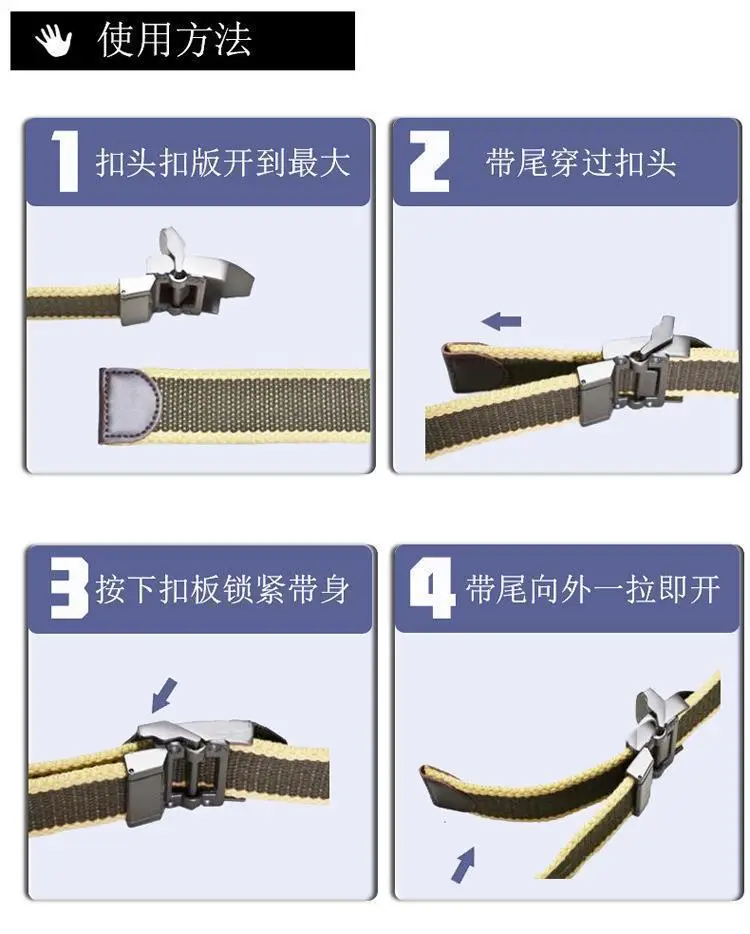 使用方法

1 扣头扣版开到最大

2 带尾穿过扣头

3 按下扣板锁紧带身

4 带尾向外一拉即开