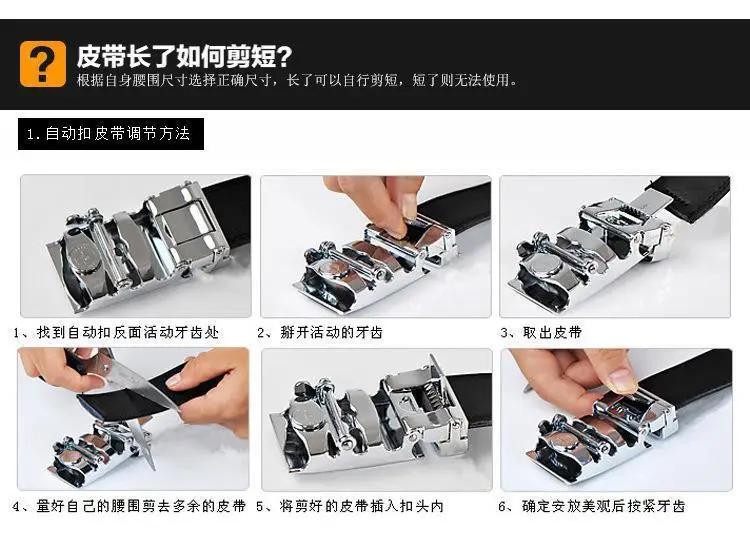 ?
皮带长了如何剪短?
根据自身腰围尺寸选择正确尺寸，长了可以自行剪短，短了则无法使用。

1.自动扣皮带调节方法

1、找到自动扣反面活动牙齿处

2、掰开活动的牙齿

3、取出皮带

4、量好自己的腰围剪去多余的皮带

5、将剪好的皮带插入扣头内

6、确定安放美观后按紧牙齿