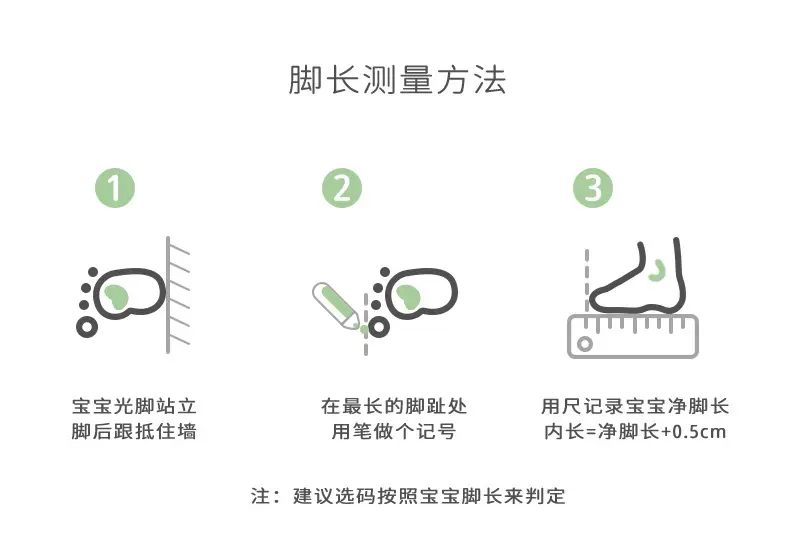 脚长测量方法

1

宝宝光脚站立
脚后跟抵住墙

2

在最长的脚趾处
用笔做个记号

3

用尺记录宝宝净脚长
内长=净脚长+0.5cm

注：建议选码按照宝宝脚长来判定