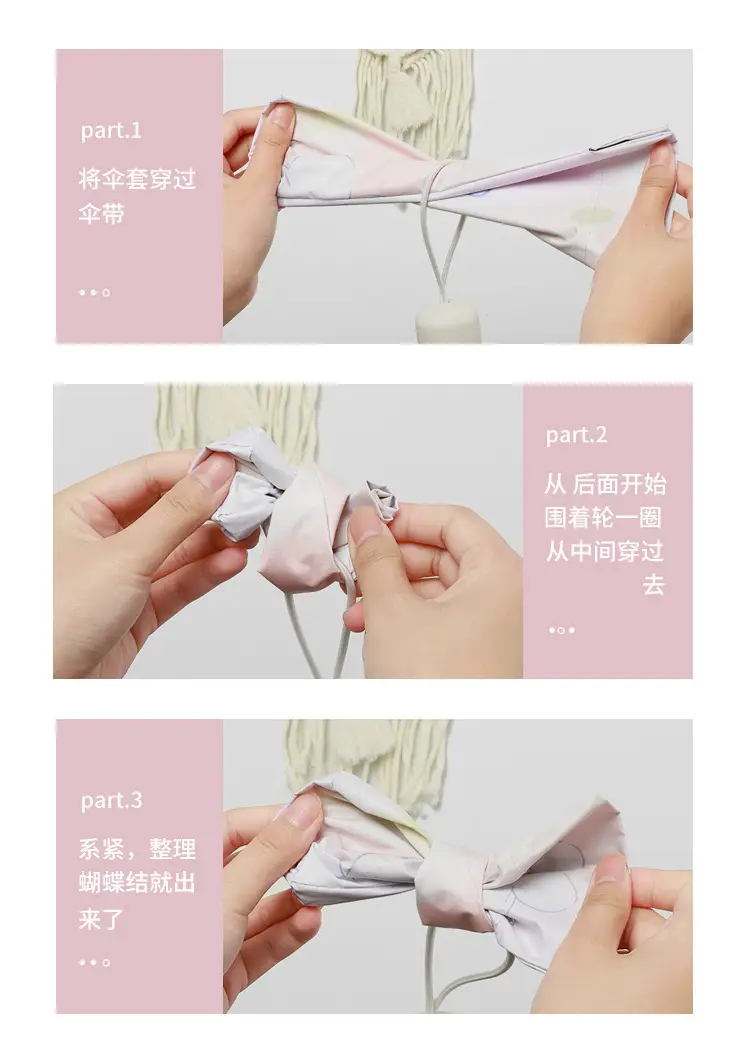 part.1

将伞套穿过伞带

part.2

从 后面开始围着轮一圈从中间穿过去

part.3

系紧，整理蝴蝶结就出来了