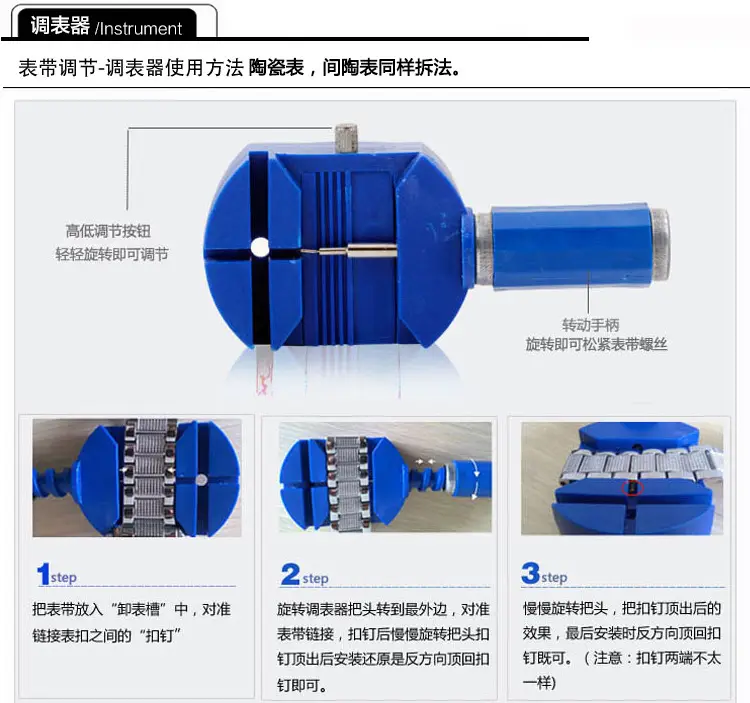 调表器 /Instrument

表带调节-调表器使用方法 陶瓷表，间陶表同样拆法。

高低调节按钮
轻轻旋转即可调节

转动手柄
旋转即可松紧表带螺丝

1step

把表带放入“卸表槽”中，对准链接表扣之间的“扣钉”

2step

旋转调表器把头转到最外边，对准表带链接，扣钉后慢慢旋转把头扣钉顶出后安装还原是反方向顶回扣钉即可。

3step

慢慢旋转把头，把扣钉顶出后的效果，最后安装时反方向顶回扣钉既可。（注意：扣钉两端不太一样）