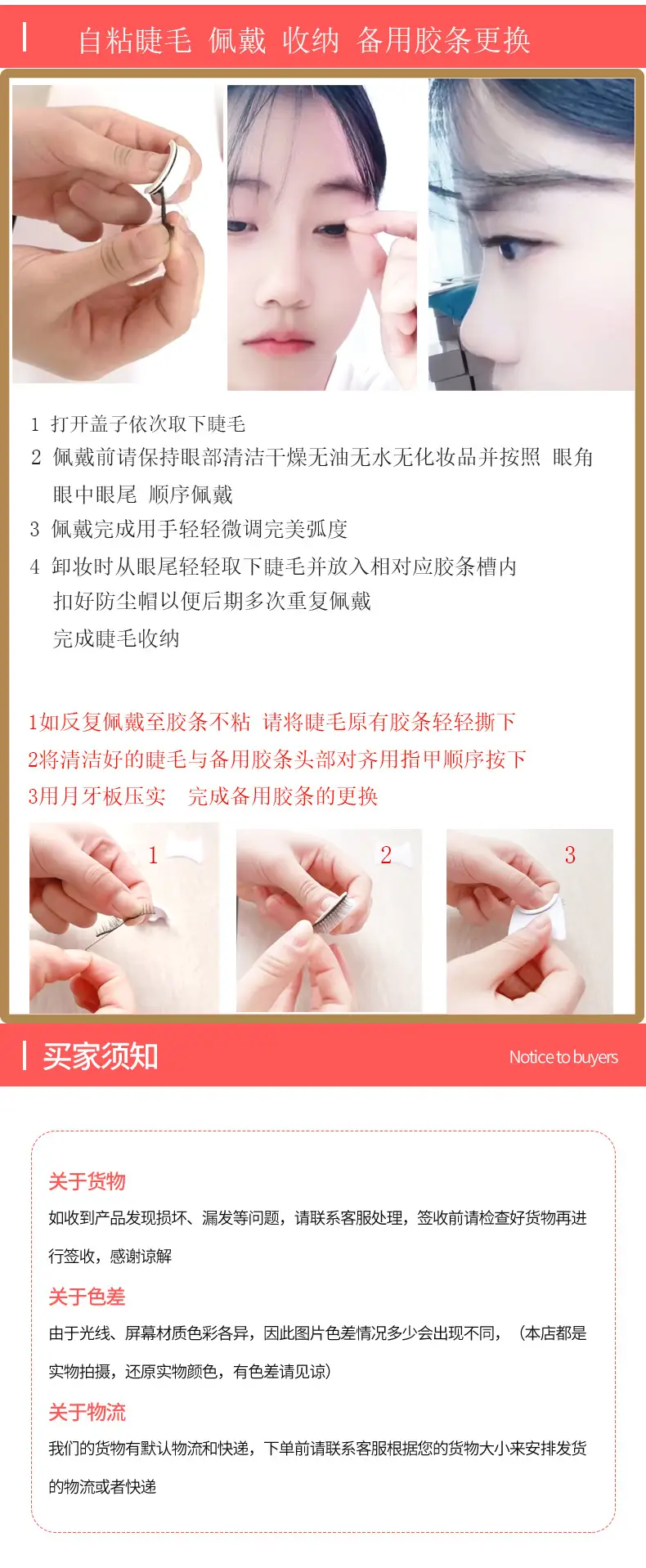 自粘睫毛 佩戴 收纳 备用胶条更换

1 打开盖子依次取下睫毛

2 佩戴前请保持眼部清洁干燥无油无水无化妆品并按照 眼角 眼中眼尾 顺序佩戴

3 佩戴完成用手轻轻微调完美弧度

4 卸妆时从眼尾轻轻取下睫毛并放入相对应胶条槽内 扣好防尘帽以便后期多次重复佩戴 完成睫毛收纳

1如反复佩戴至胶条不粘 请将睫毛原有胶条轻轻撕下

2将清洁好的睫毛与备用胶条头部对齐用指甲顺序按下

3用月牙板压实 完成备用胶条的更换

1

2

3

买家须知

Notice to buyers

关于货物

如收到产品发现损坏、漏发等问题，请联系客服处理，签收前请检查好货物再进行签收，感谢谅解

关于色差

由于光线、屏幕材质色彩各异，因此图片色差情况多少会出现不同，（本店都是实物拍摄，还原实物颜色，有色差请见谅）

关于物流

我们的货物有默认物流和快递，下单前请联系客服根据您的货物大小来安排发货的物流或者快递