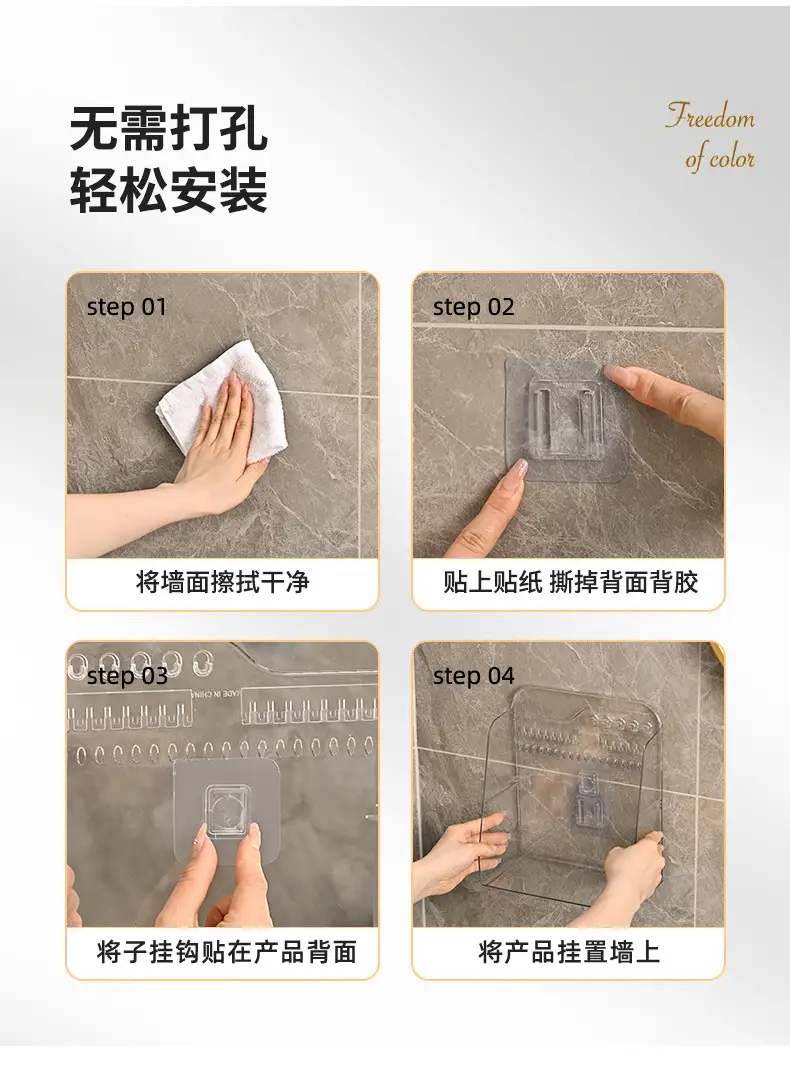 无需打孔
轻松安装

Freedom
of color

step 01
将墙面擦拭干净

step 02
贴上贴纸 撕掉背面背胶

step 03
MADE IN CHINA
将子挂钩贴在产品背面

step 04
将产品挂置墙上