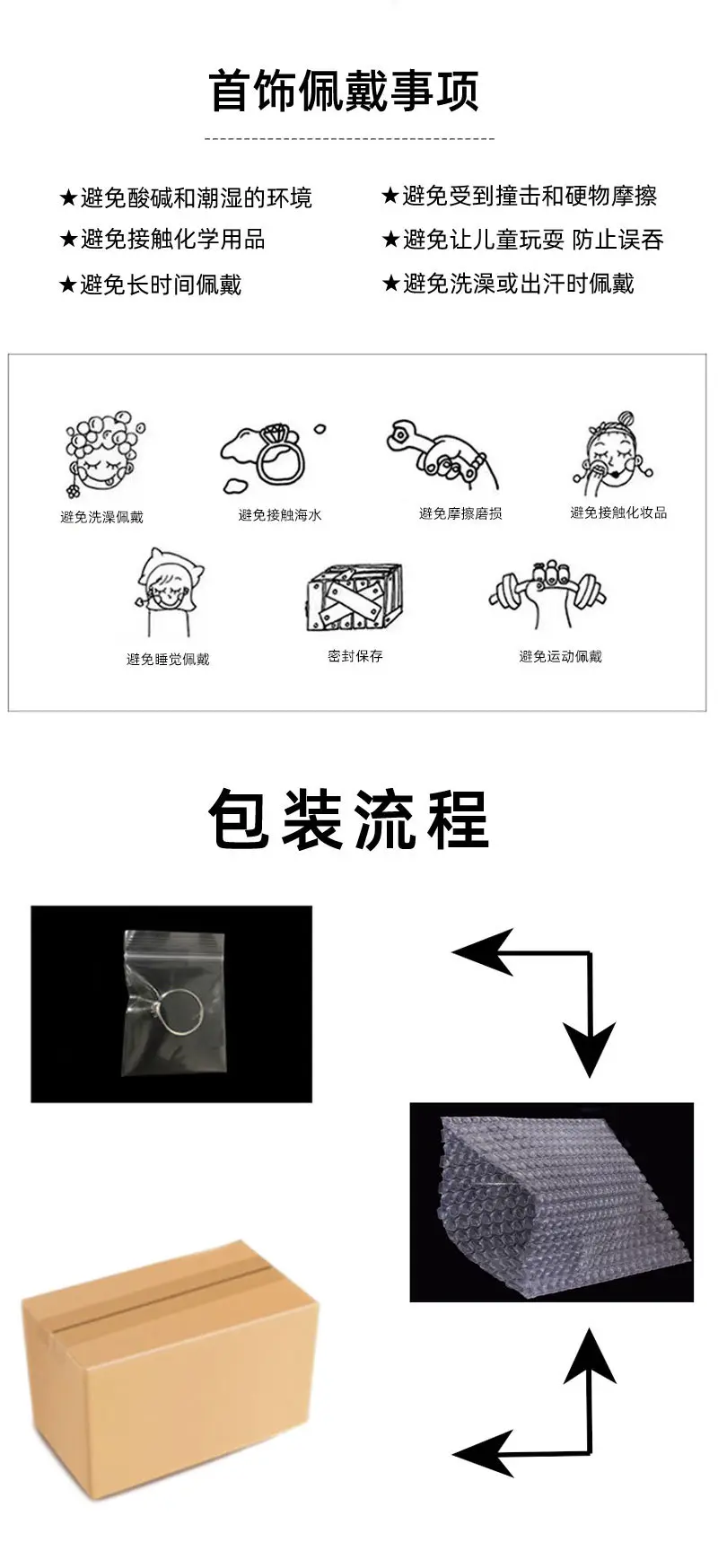 首饰佩戴事项

★避免酸碱和潮湿的环境
★避免接触化学用品
★避免长时间佩戴

★避免受到撞击和硬物摩擦
★避免让儿童玩耍 防止误吞
★避免洗澡或出汗时佩戴

避免洗澡佩戴
避免接触海水
避免摩擦磨损
避免接触化妆品
避免睡觉佩戴
密封保存
避免运动佩戴

包装流程