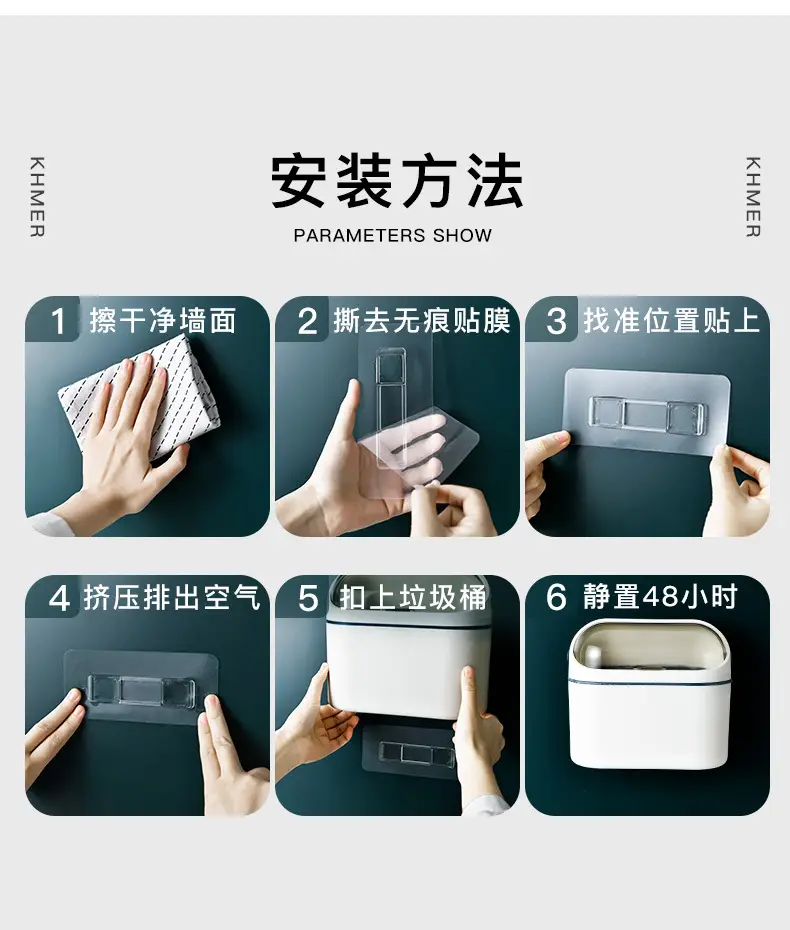 KHMER

安装方法
PARAMETERS SHOW

KHMER

1 擦干净墙面

2 撕去无痕贴膜

3 找准位置贴上

4 挤压排出空气

5 扣上垃圾桶

6 静置48小时